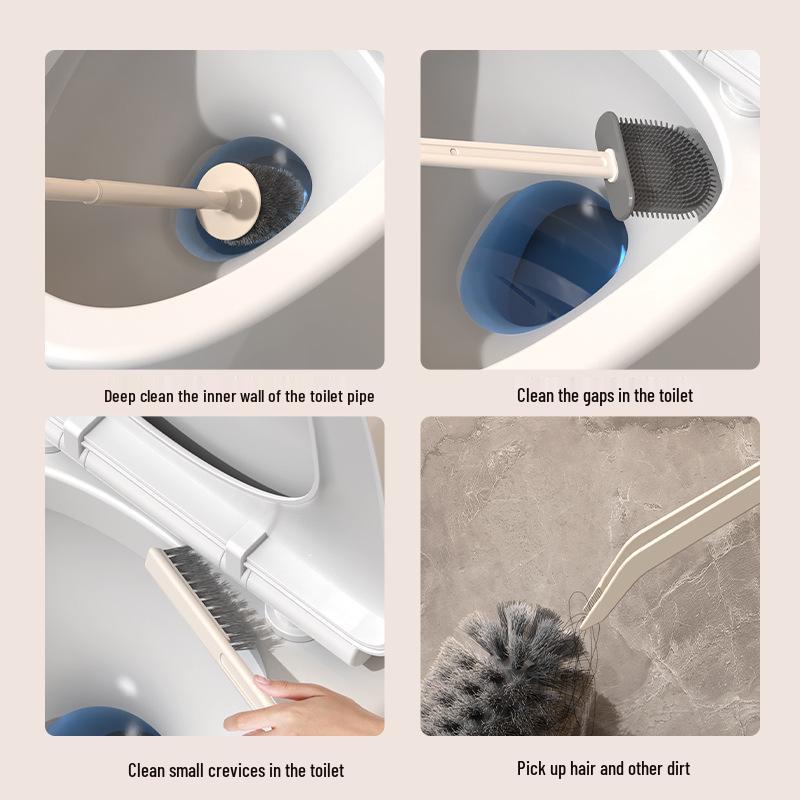 Deep clean the inner wall of the toilet pipe

Clean the gaps in the toilet

Clean small crevices in the toilet

Pick up hair and other dirt