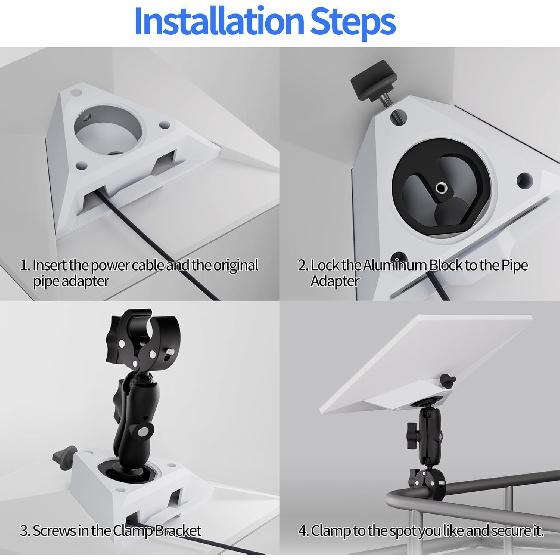 Installation Steps

1. Insert the power cable and the original pipe adapter

2. Lock the Aluminum Block to the Pipe Adapter

3. Screws in the Clamp Bracket

4. Clamp to the spot you like and secure it.