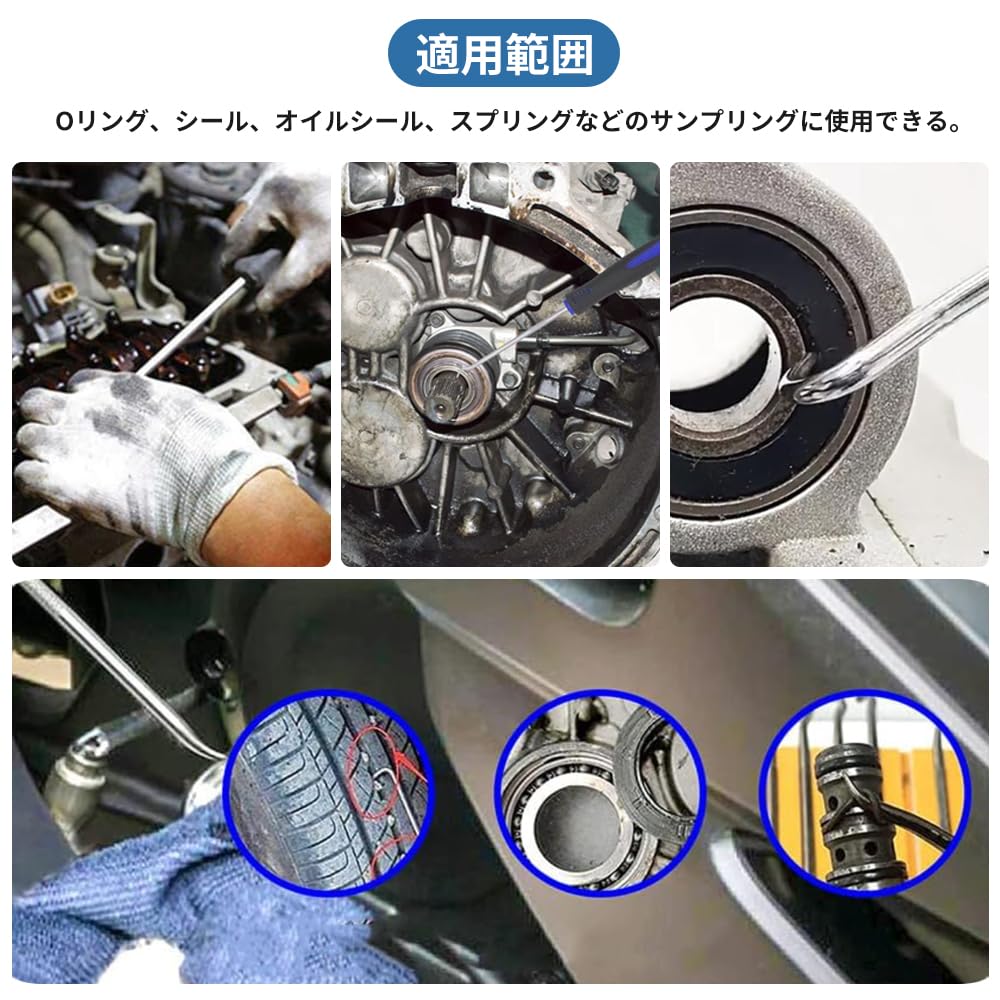 適用範囲

Oリング、シール、オイルシール、スプリングなどのサンプリングに使用できる。