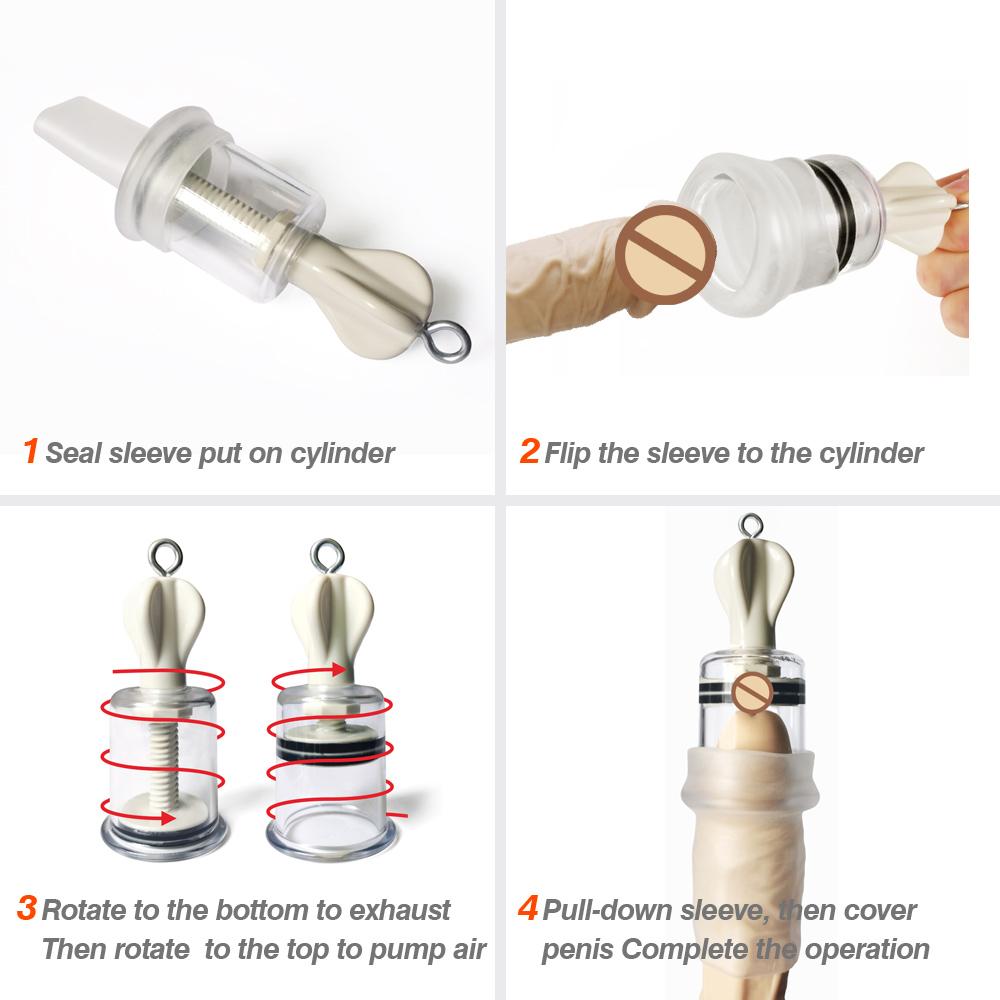 1 Seal sleeve put on cylinder

2 Flip the sleeve to the cylinder

3 Rotate to the bottom to exhaust Then rotate to the top to pump air

4 Pull-down sleeve, then cover penis Complete the operation