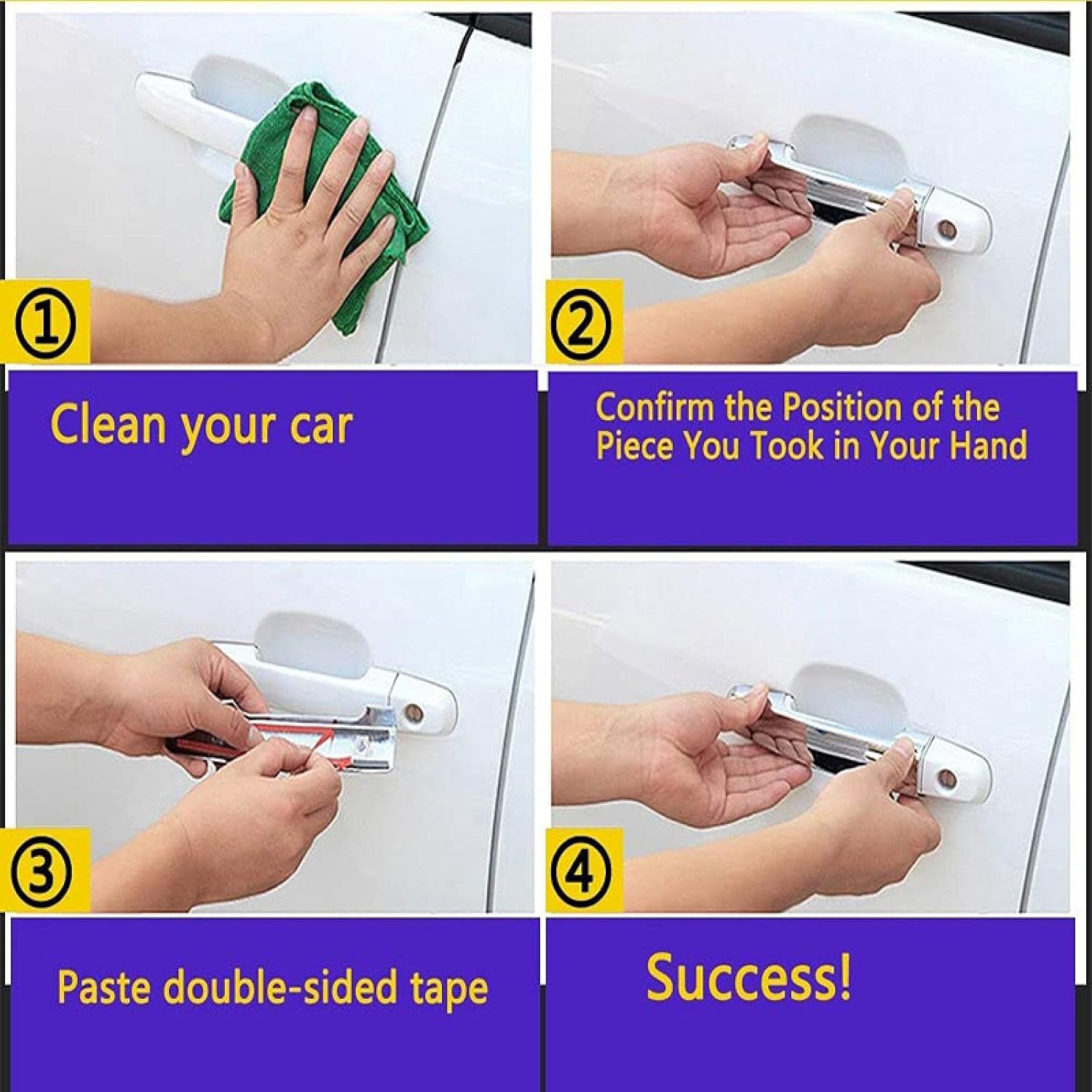 ①

Clean your car

②

Confirm the Position of the Piece You Took in Your Hand

③

Paste double-sided tape

④

Success!