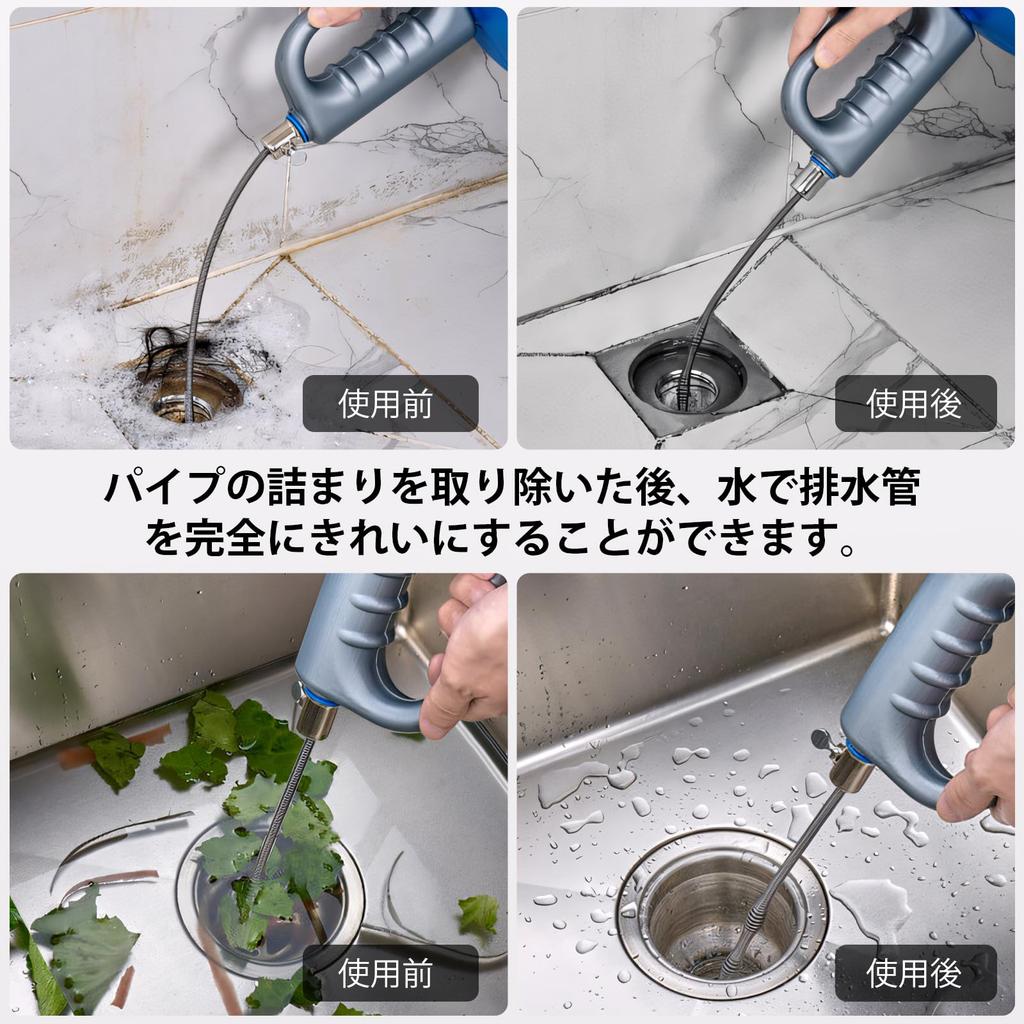 使用前

使用後

パイプの詰まりを取り除いた後、水で排水管を完全にきれいにすることができます。

使用前

使用後