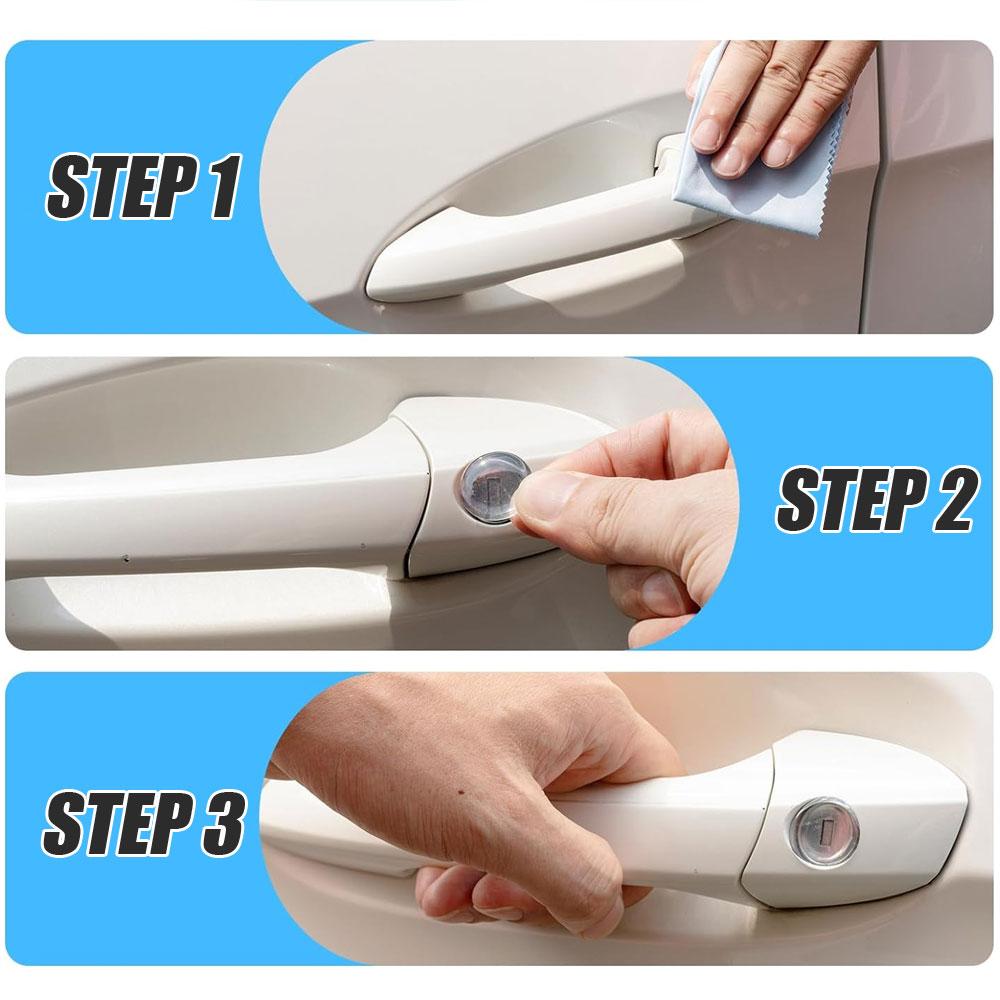 STEP 1

STEP 2

STEP 3