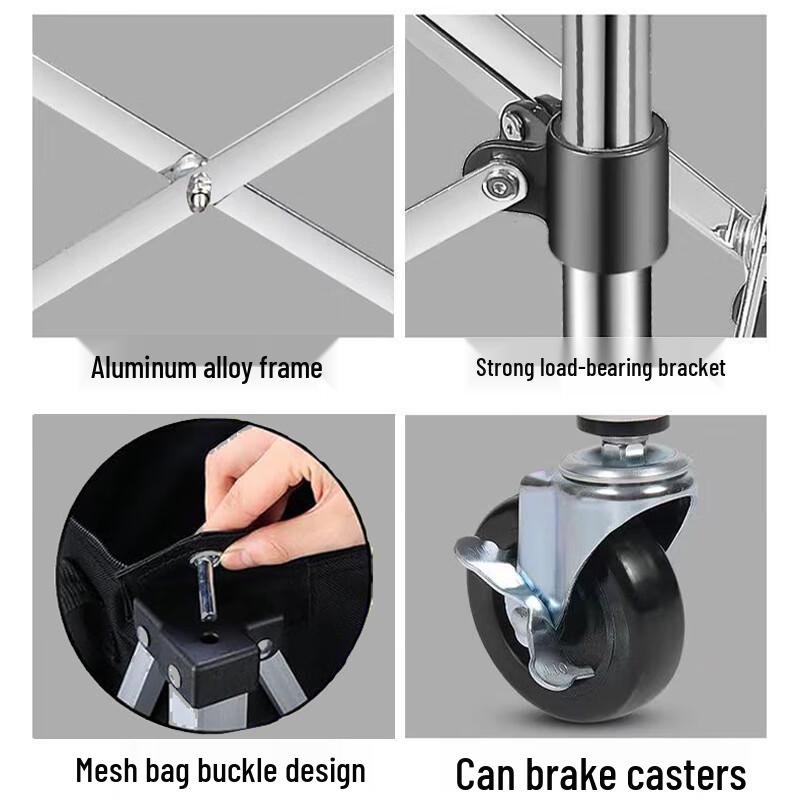 Aluminum alloy frame

Strong load-bearing bracket

Mesh bag buckle design

Can brake casters