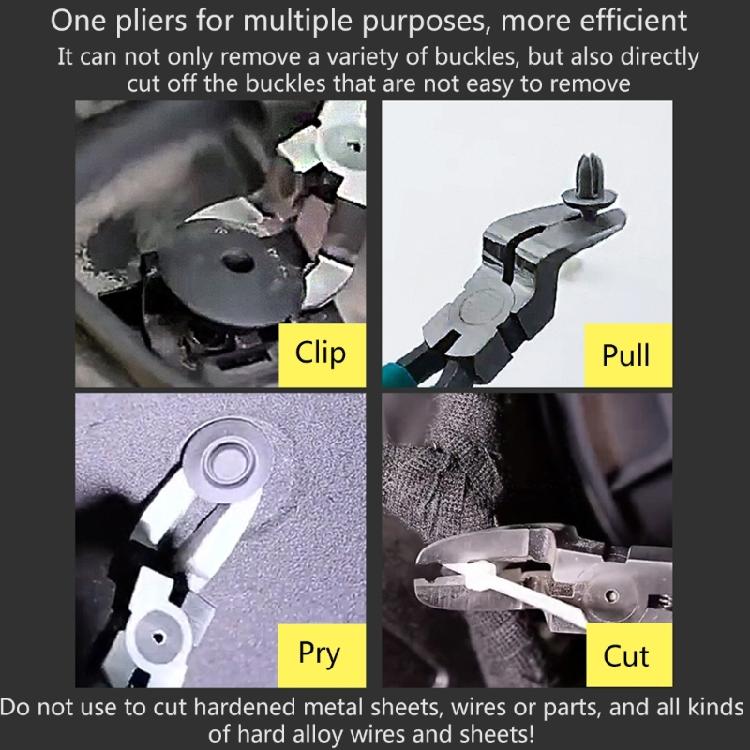 One pliers for multiple purposes, more efficient

It can not only remove a variety of buckles, but also directly cut off the buckles that are not easy to remove

Clip

Pull

Pry

Cut

Do not use to cut hardened metal sheets, wires or parts, and all kinds of hard alloy wires and sheets!