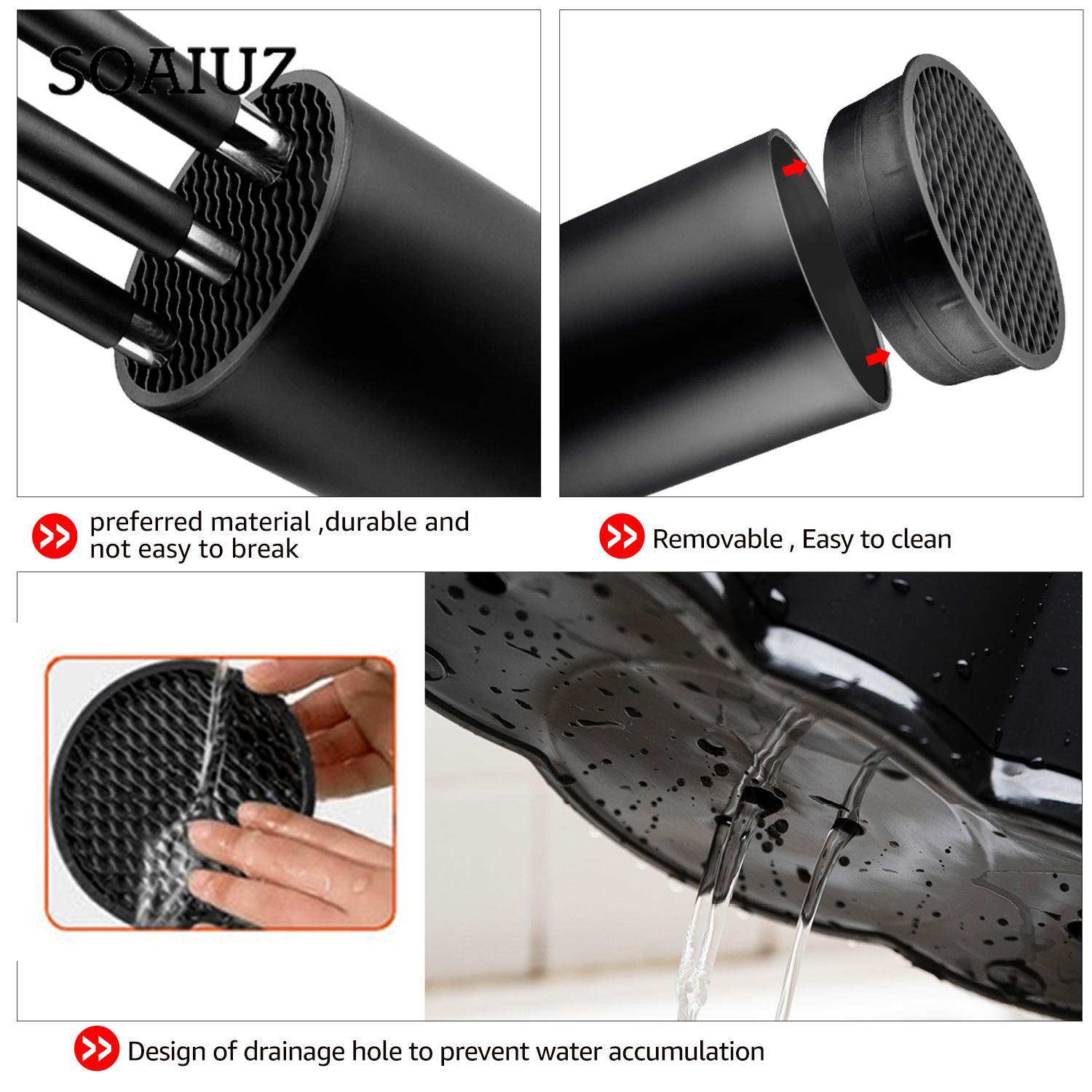 SOAIUZ

preferred material ,durable and not easy to break

Removable , Easy to clean

Design of drainage hole to prevent water accumulation