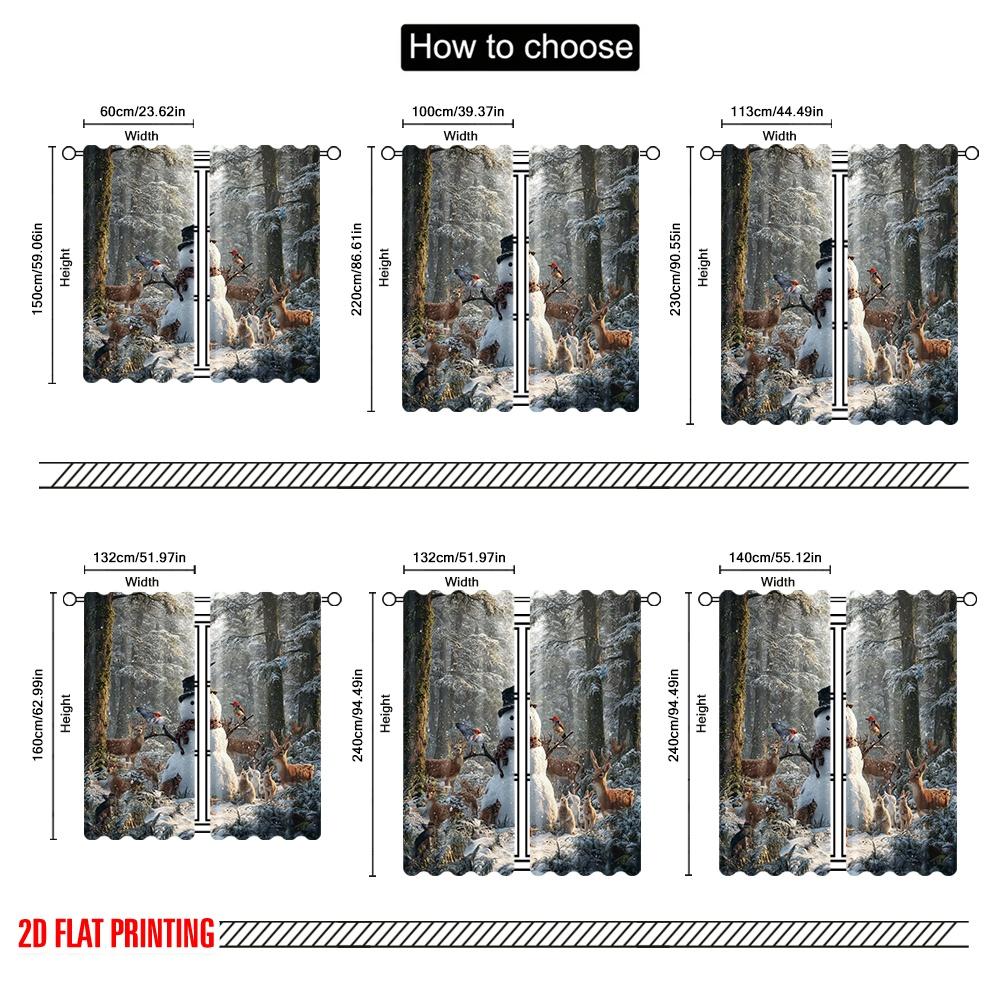 How to choose

60cm/23.62in
Width
150cm/59.06in
Height

100cm/39.37in
Width
220cm/86.61in
Height

113cm/44.49in
Width
230cm/90.55in
Height

132cm/51.97in
Width
160cm/62.99in
Height

132cm/51.97in
Width
240cm/94.49in
Height

140cm/55.12in
Width
240cm/94.49in
Height

2D FLAT PRINTING