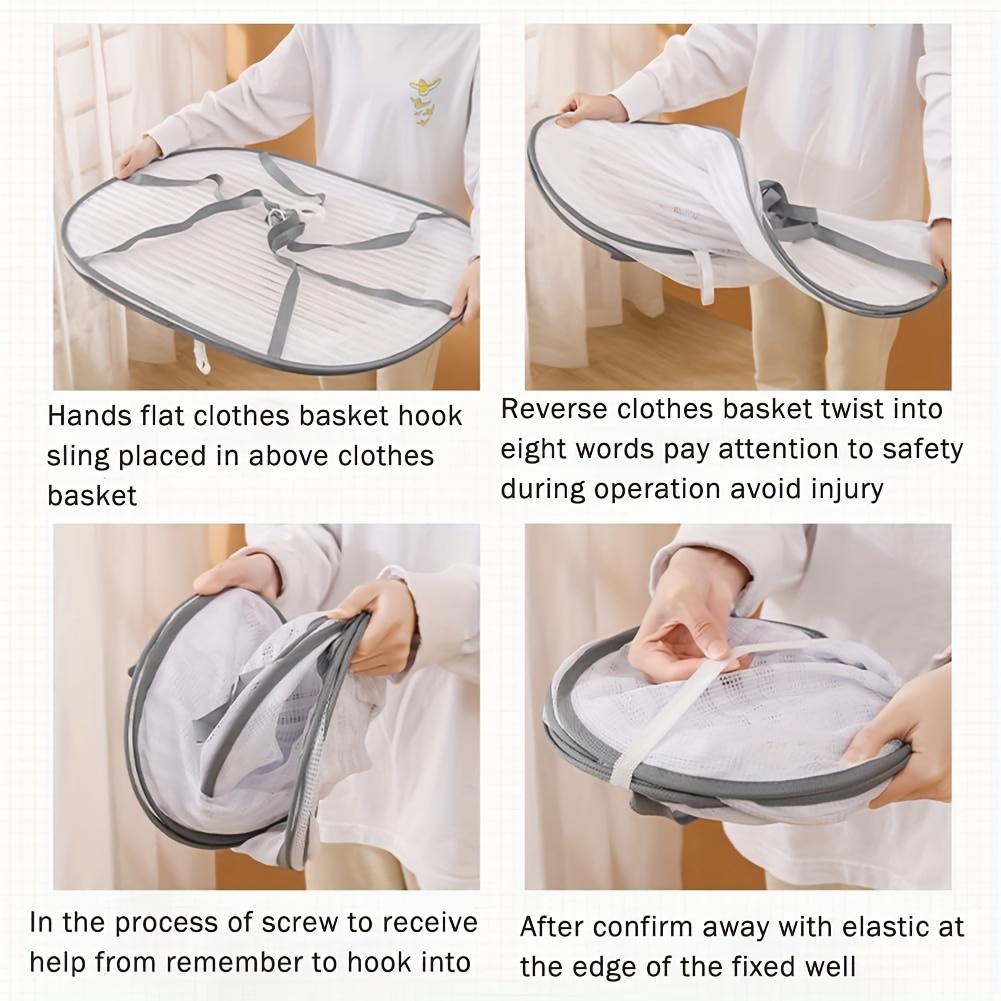 Hands flat clothes basket hook sling placed in above clothes basket

Reverse clothes basket twist into eight words pay attention to safety during operation avoid injury

In the process of screw to receive help from remember to hook into

After confirm away with elastic at the edge of the fixed well