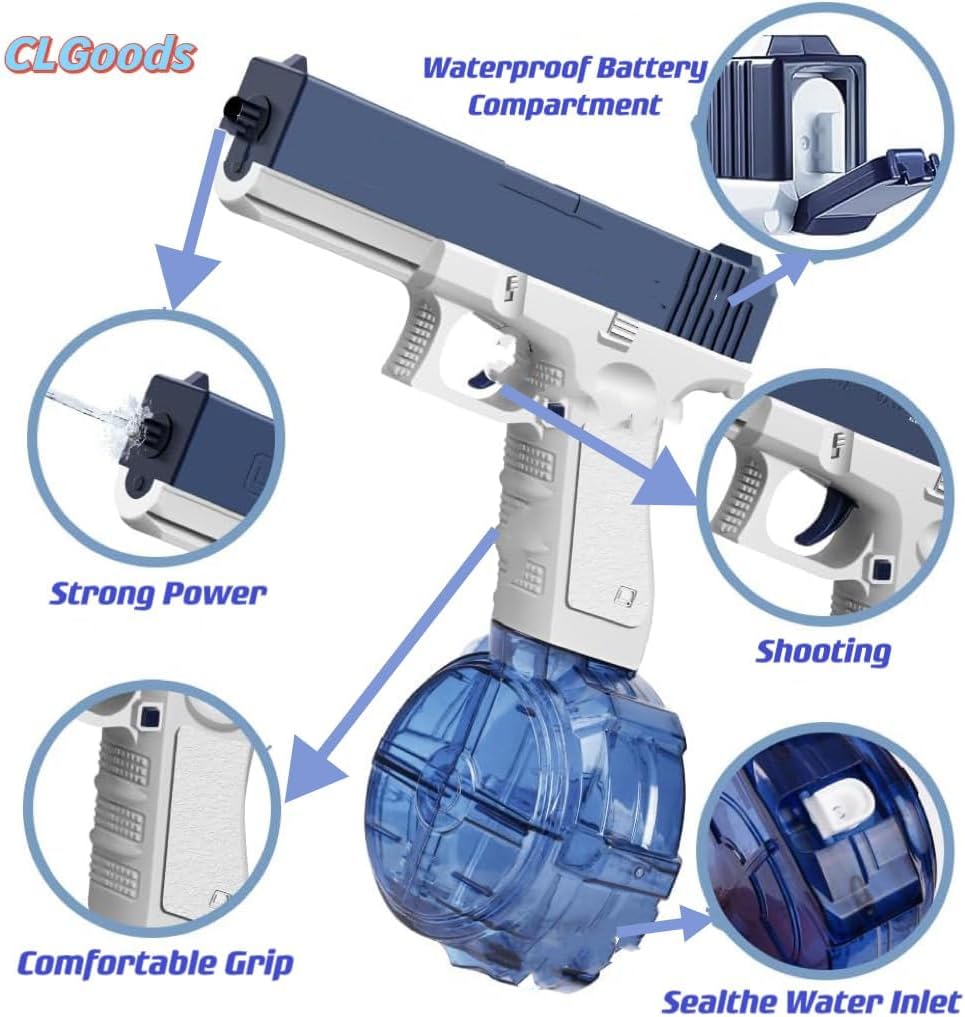 CLGoods

Waterproof Battery Compartment

Strong Power

Shooting

Comfortable Grip

Sealthe Water Inlet