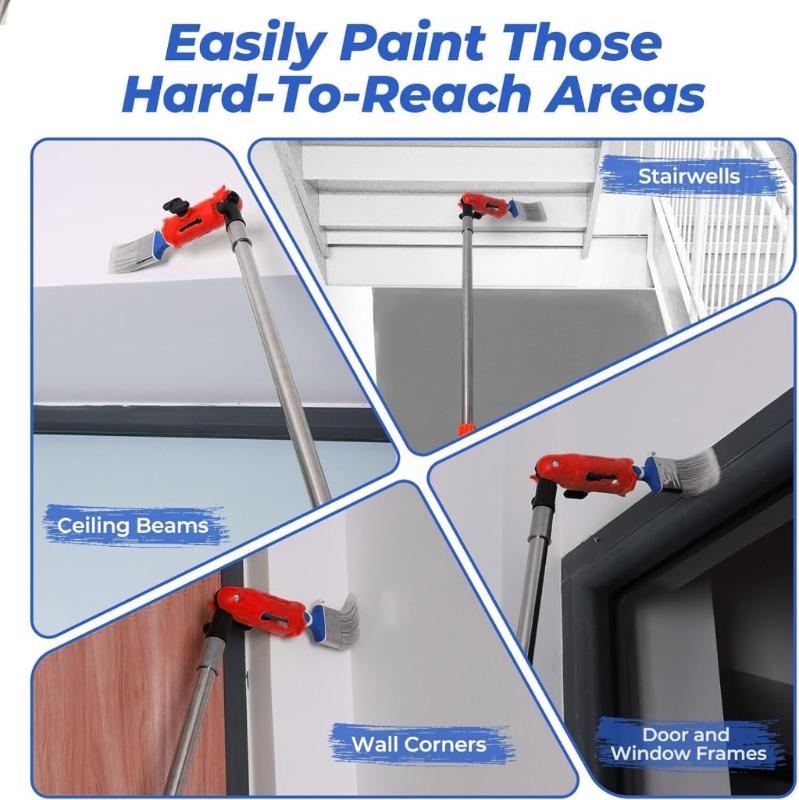 Easily Paint Those Hard-To-Reach Areas

Stairwells

Ceiling Beams

Wall Corners

Door and Window Frames