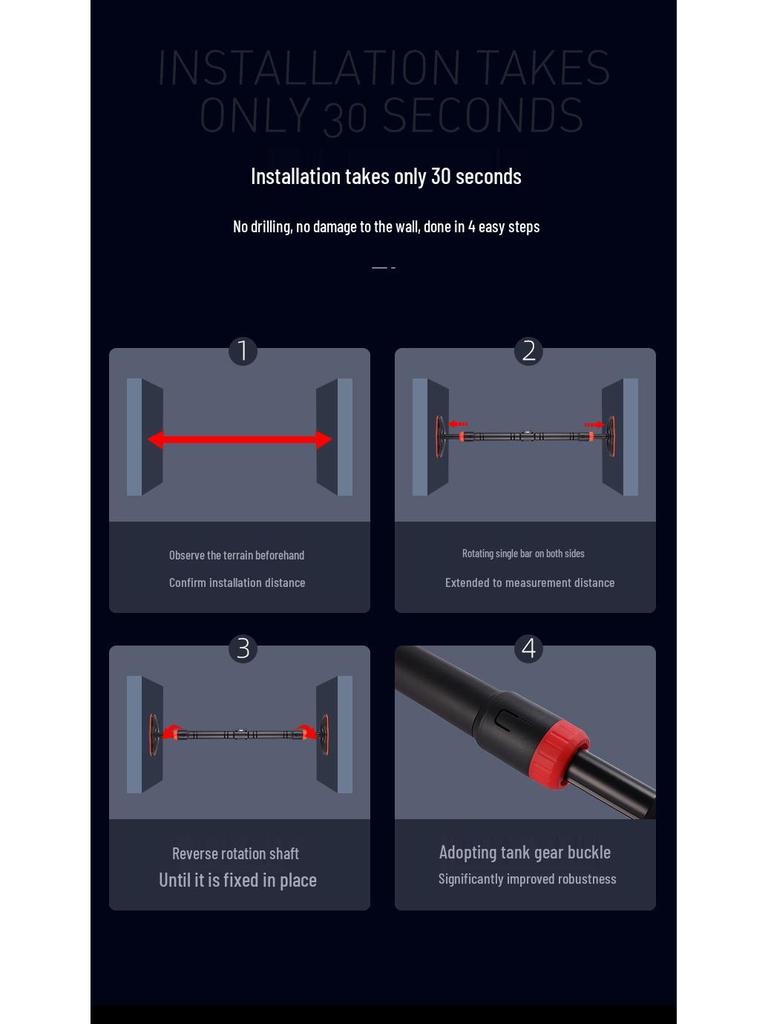 INSTALLATION TAKES ONLY 30 SECONDS

Installation takes only 30 seconds

No drilling, no damage to the wall, done in 4 easy steps

1

Observe the terrain beforehand

Confirm installation distance

2

Rotating single bar on both sides

Extended to measurement distance

3

Reverse rotation shaft

Until it is fixed in place

4

Adopting tank gear buckle

Significantly improved robustness