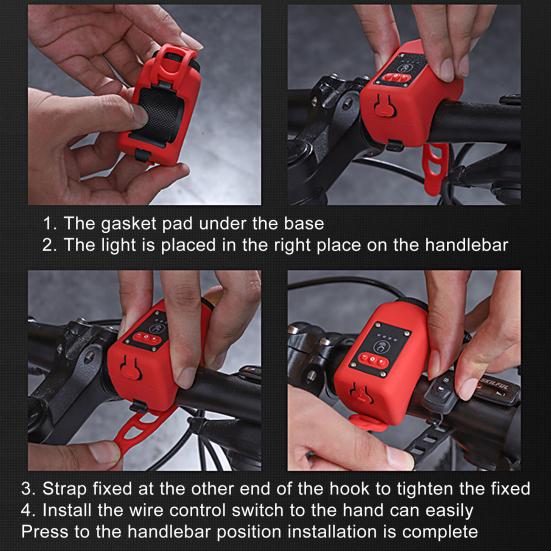 1. The gasket pad under the base
2. The light is placed in the right place on the handlebar

3. Strap fixed at the other end of the hook to tighten the fixed
4. Install the wire control switch to the hand can easily
Press to the handlebar position installation is complete