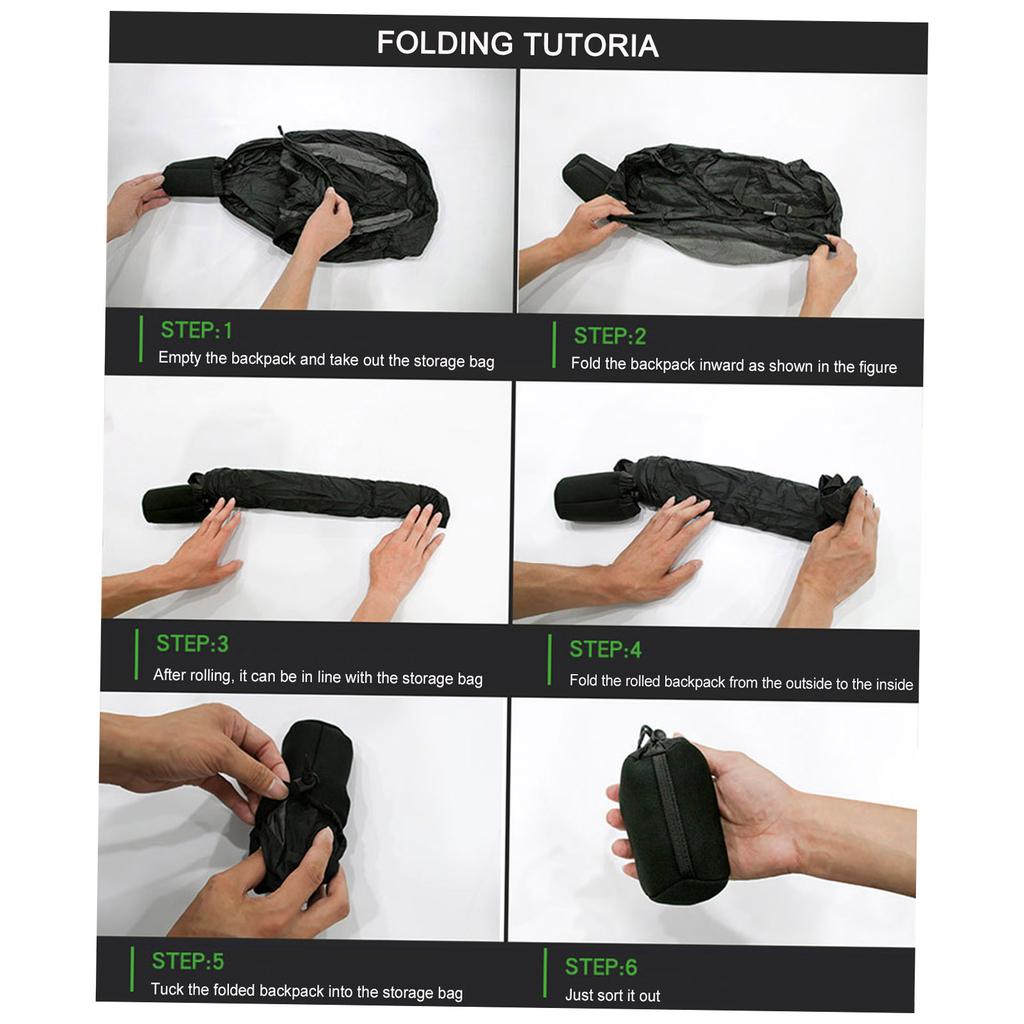 FOLDING TUTORIA

STEP:1
Empty the backpack and take out the storage bag

STEP:2
Fold the backpack inward as shown in the figure

STEP:3
After rolling, it can be in line with the storage bag

STEP:4
Fold the rolled backpack from the outside to the inside

STEP:5
Tuck the folded backpack into the storage bag

STEP:6
Just sort it out