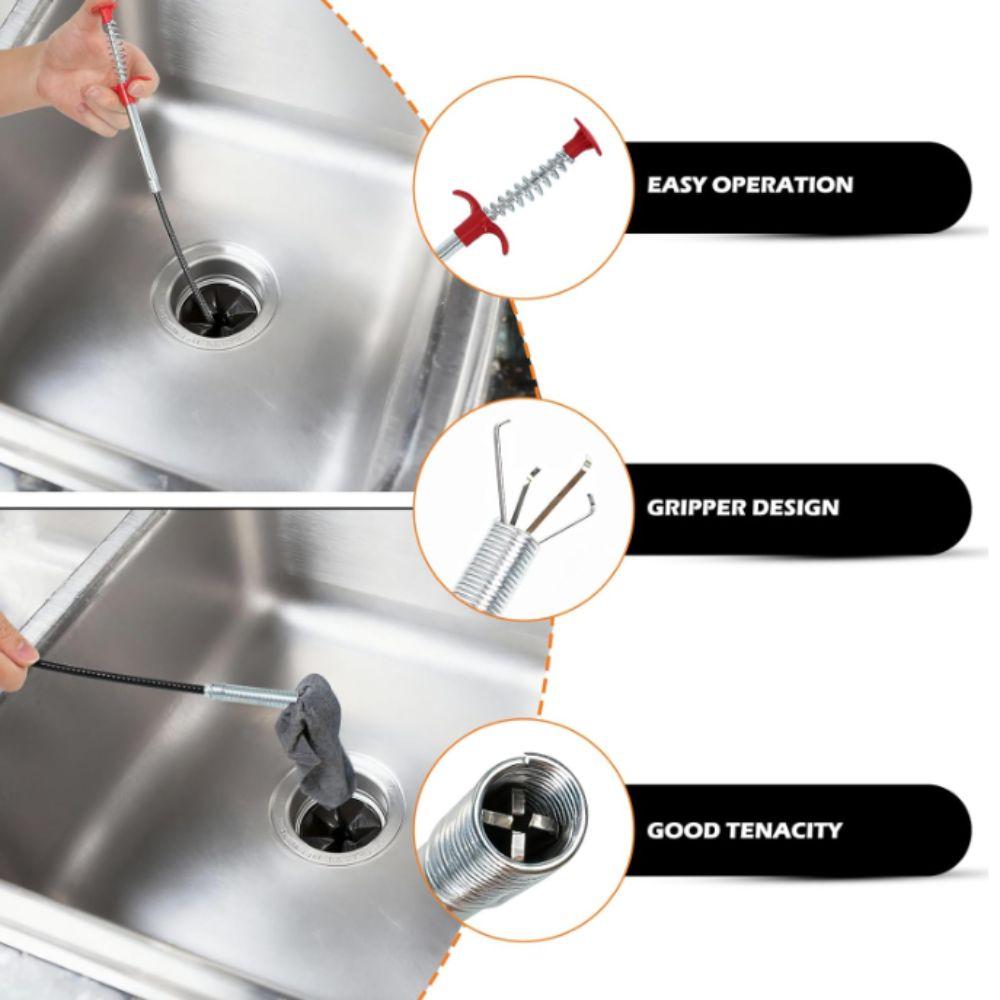 EASY OPERATION

GRIPPER DESIGN

GOOD TENACITY