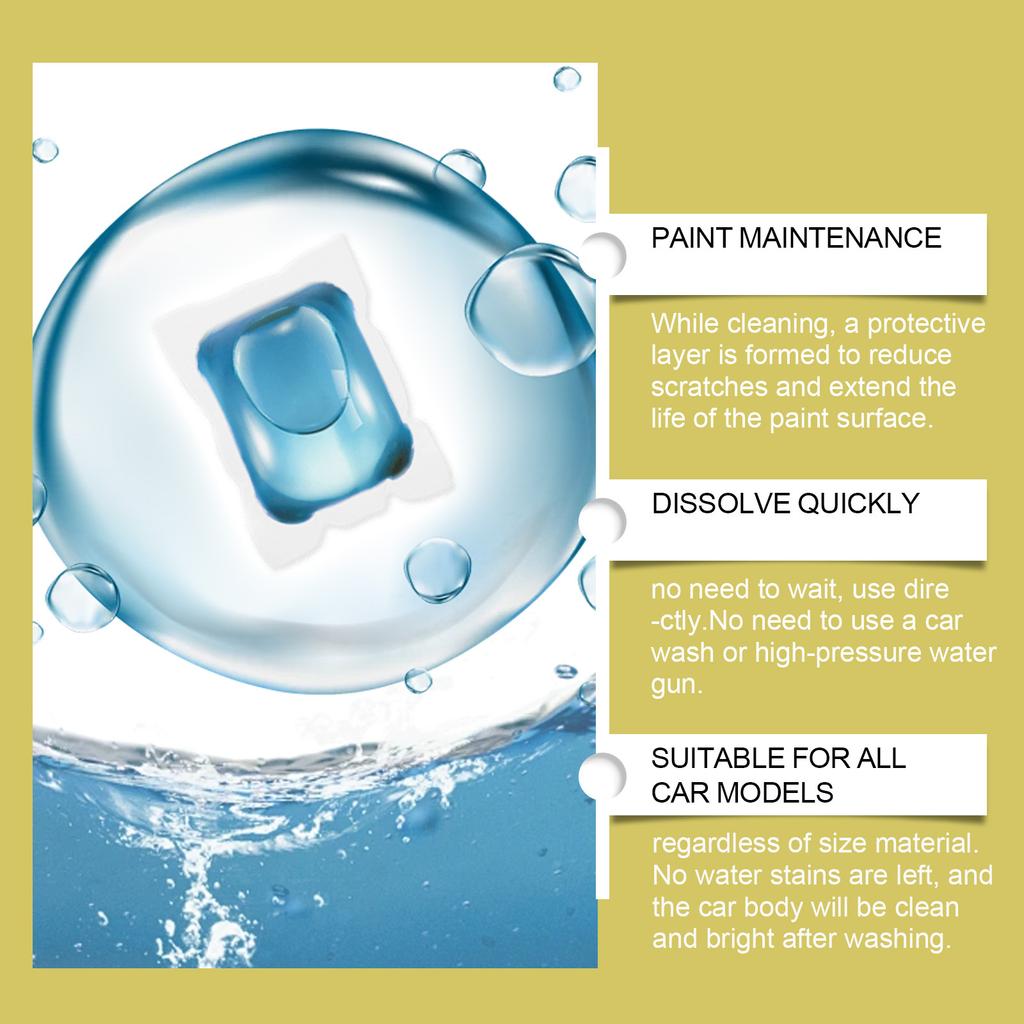 PAINT MAINTENANCE

While cleaning, a protective layer is formed to reduce scratches and extend the life of the paint surface.

DISSOLVE QUICKLY

no need to wait, use dire -ctly.No need to use a car wash or high-pressure water gun.

SUITABLE FOR ALL CAR MODELS

regardless of size material. No water stains are left, and the car body will be clean and bright after washing.