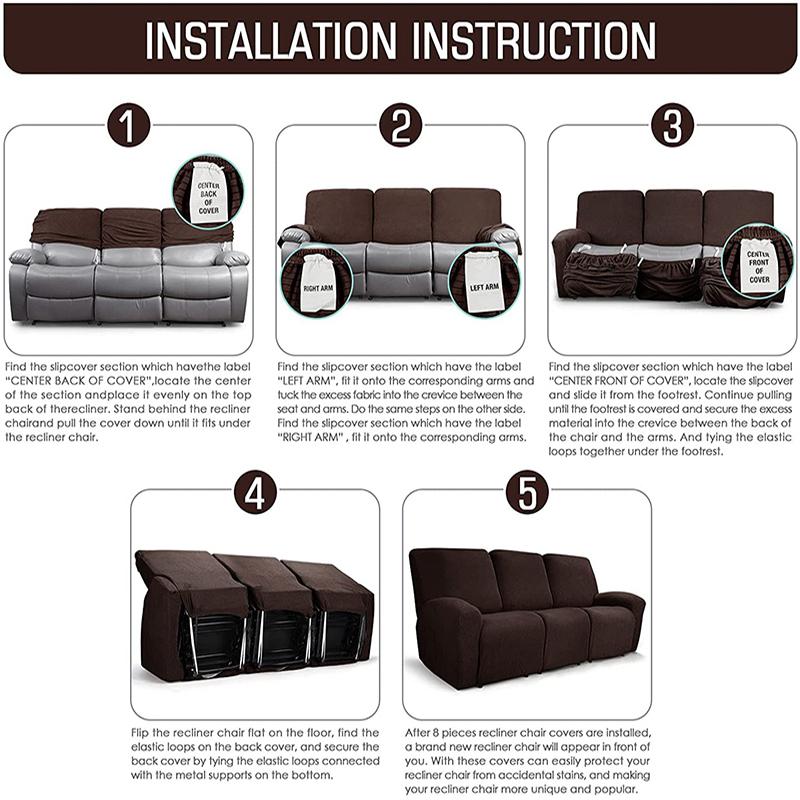 INSTALLATION INSTRUCTION

1

CENTER BACK OF COVER

Find the slipcover section which havethe label "CENTER BACK OF COVER",locate the center of the section andplace it evenly on the top back of therecliner. Stand behind the recliner chairand pull the cover down until it fits under the recliner chair.

2

RIGHT ARM

LEFT ARM

Find the slipcover section which have the label "LEFT ARM", fit it onto the corresponding arms and tuck the excess fabric into the crevice between the seat and arms. Do the same steps on the other side. Find the slipcover section which have the label "RIGHT ARM" , fit it onto the corresponding arms.

3

CENTER FRONT OF COVER

Find the slipcover section which have the label "CENTER FRONT OF COVER", locate the slipcover and slide it from the footrest. Continue pulling until the footrest is covered and secure the excess material into the crevice between the back of the chair and the arms. And tying the elastic loops together under the footrest.

4

Flip the recliner chair flat on the floor, find the elastic loops on the back cover, and secure the back cover by tying the elastic loops connected with the metal supports on the bottom.

5

After 8 pieces recliner chair covers are installed, a brand new recliner chair will appear in front of you. With these covers can easily protect your recliner chair from accidental stains, and making your recliner chair more unique and popular.