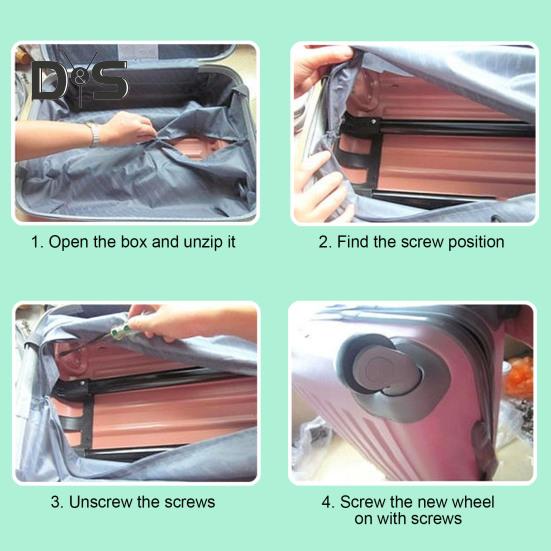 D&S

1. Open the box and unzip it

2. Find the screw position

3. Unscrew the screws

4. Screw the new wheel on with screws