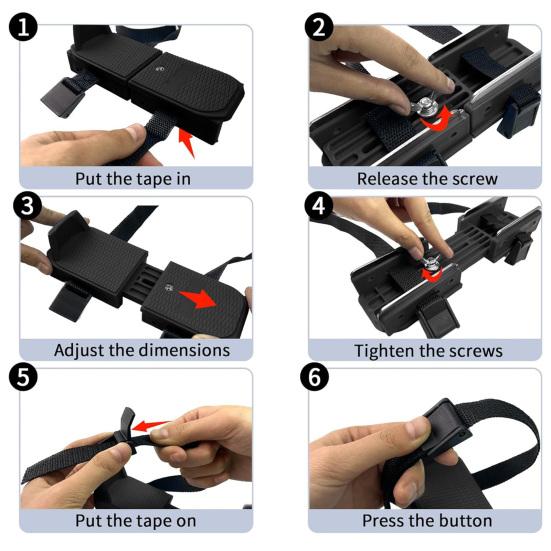 1
Put the tape in

2
Release the screw

3
Adjust the dimensions

4
Tighten the screws

5
Put the tape on

6
Press the button