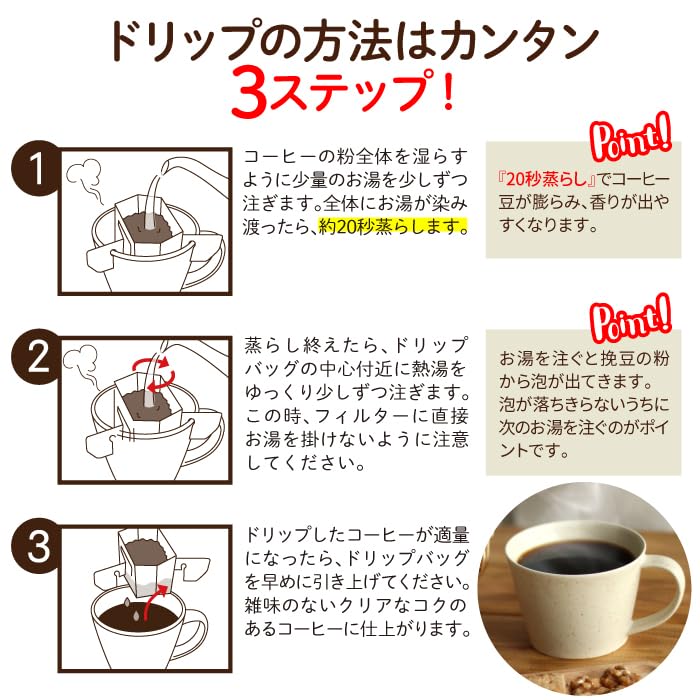 ドリップの方法はカンタン
3ステップ！

1

コーヒーの粉全体を湿らすように少量のお湯を少しずつ注ぎます。全体にお湯が染み渡ったら、約20秒蒸らします。

Point!

『20秒蒸らし』でコーヒー豆が膨らみ、香りが出やすくなります。

2

蒸らし終えたら、ドリップバッグの中心付近に熱湯をゆっくり少しずつ注ぎます。この時、フィルターに直接お湯を掛けないように注意してください。

Point!

お湯を注ぐと挽豆の粉から泡が出てきます。泡が落ちきらないうちに次のお湯を注ぐのがポイントです。

3

ドリップしたコーヒーが適量になったら、ドリップバッグを早めに引き上げてください。雑味のないクリアなコクのあるコーヒーに仕上がります。