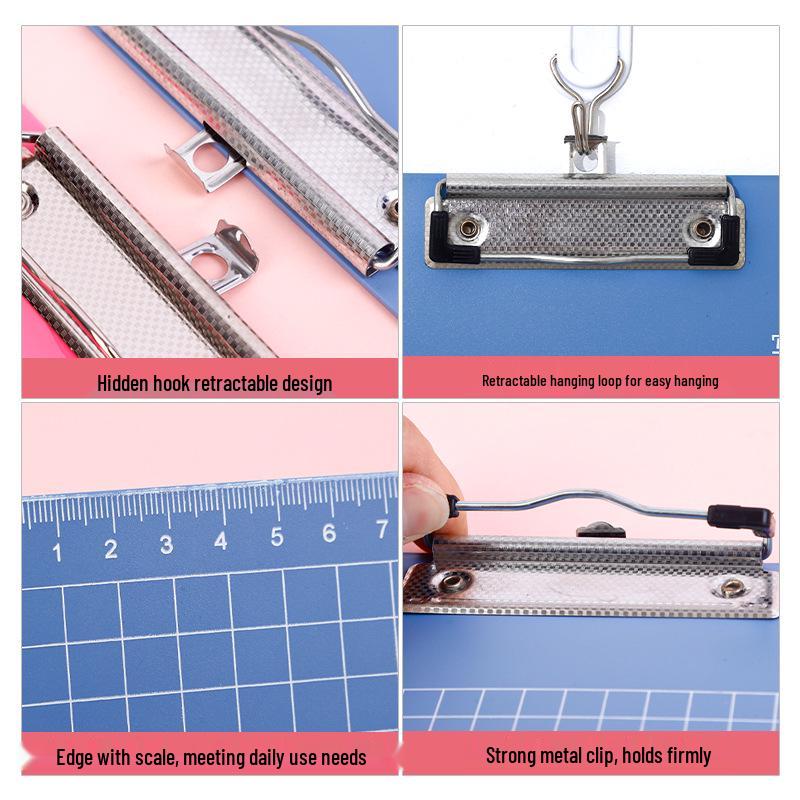 Hidden hook retractable design

Retractable hanging loop for easy hanging

1 2 3 4 5 6 7

Edge with scale, meeting daily use needs

Strong metal clip, holds firmly