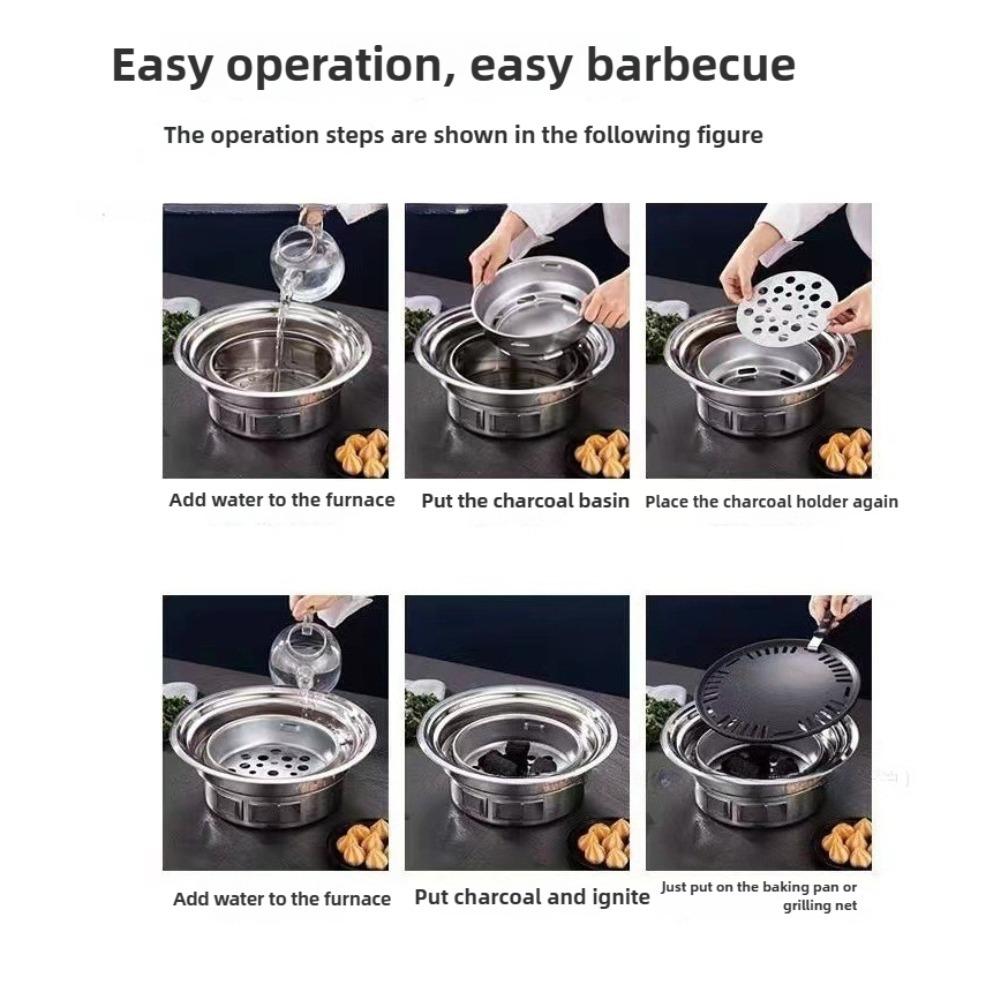 Easy operation, easy barbecue

The operation steps are shown in the following figure

Add water to the furnace

Put the charcoal basin

Place the charcoal holder again

Add water to the furnace

Put charcoal and ignite

Just put on the baking pan or grilling net