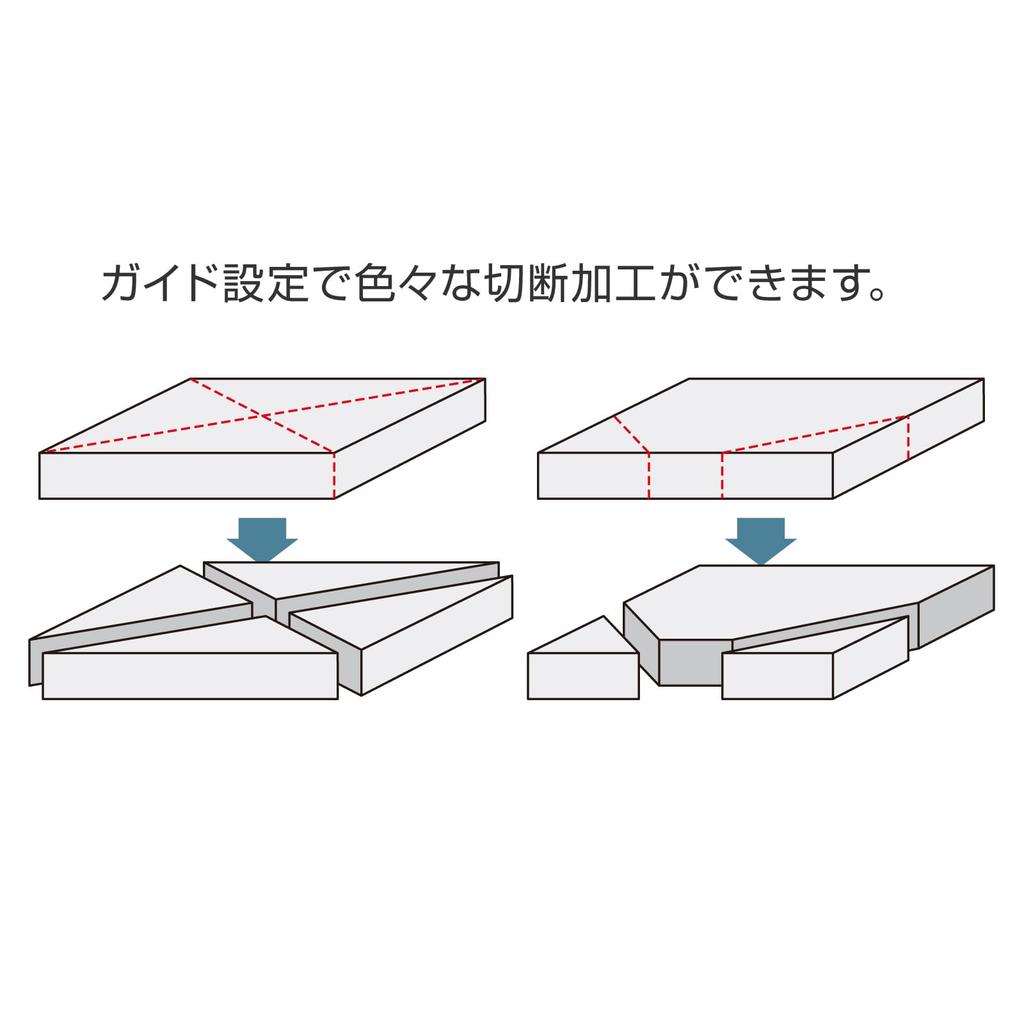 ガイド設定で色々な切断加工ができます。