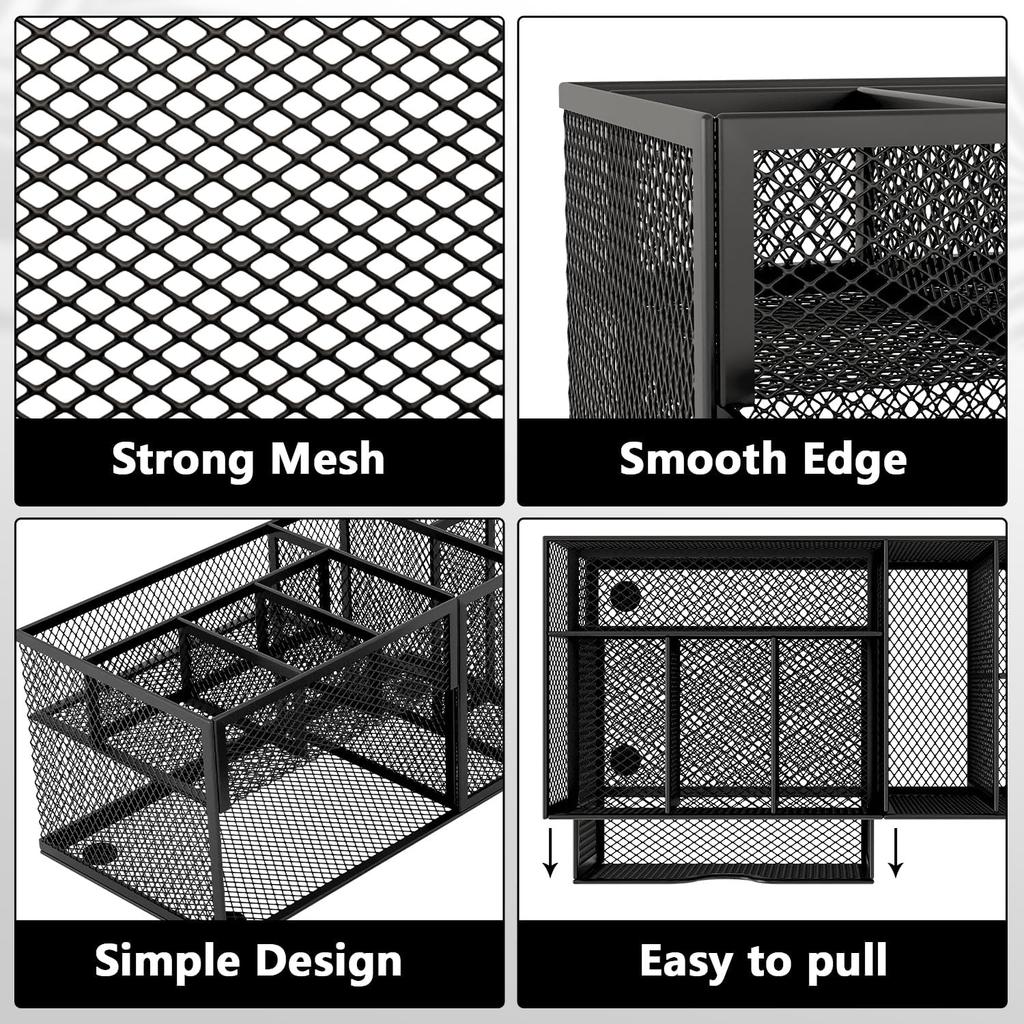 Strong Mesh

Smooth Edge

Simple Design

Easy to pull