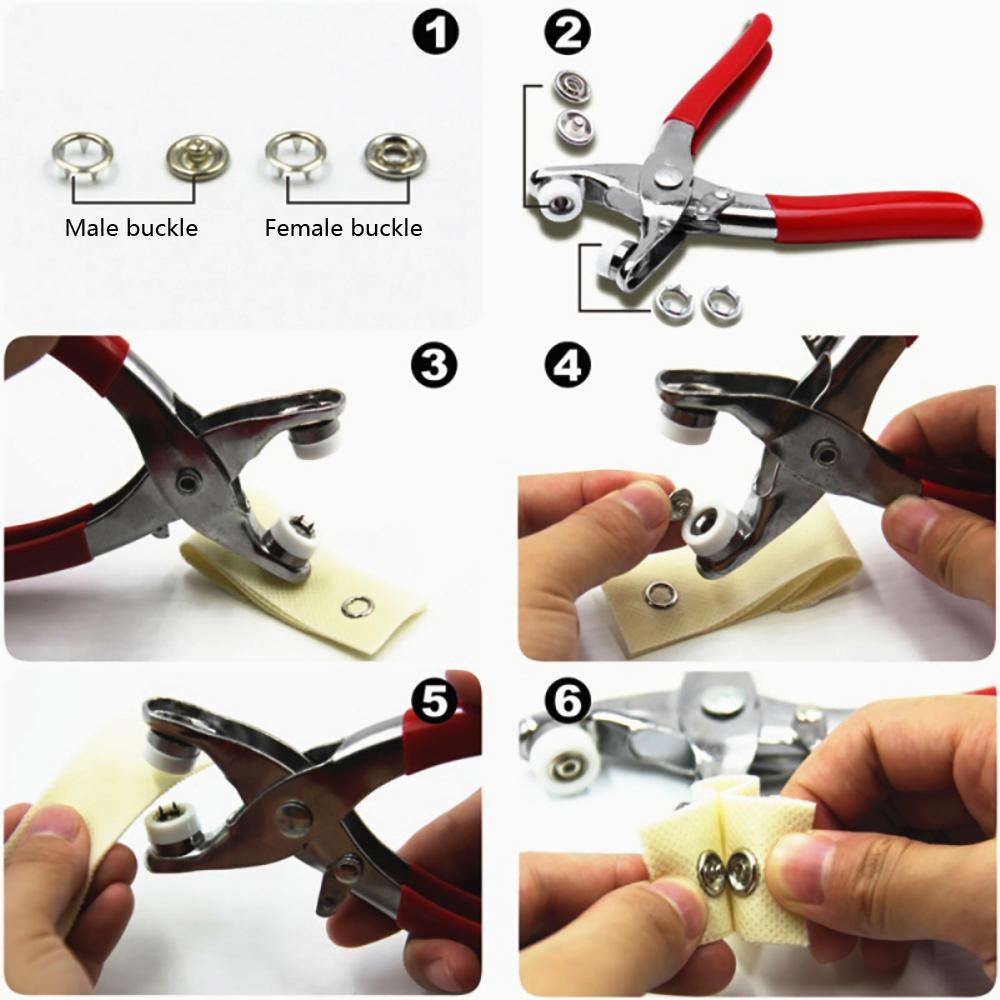 1
Male buckle
Female buckle

2

3

4

5

6