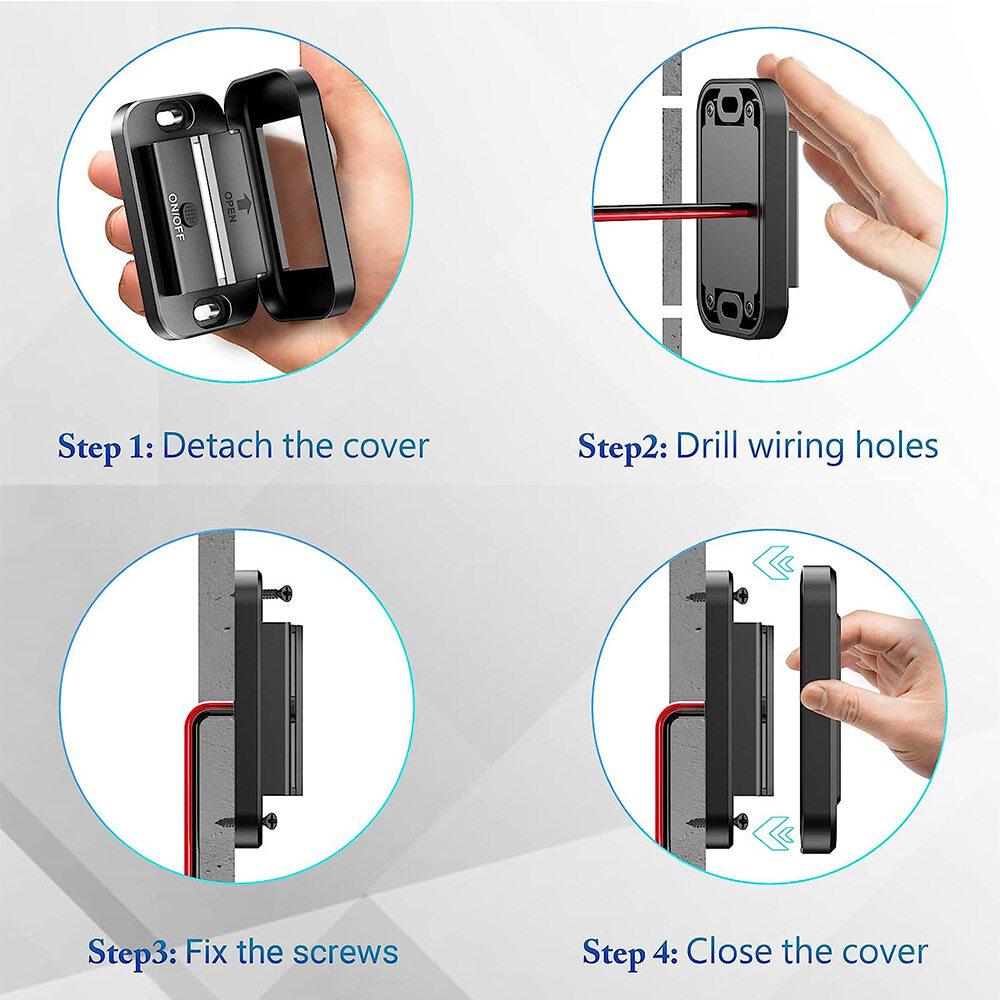 ON/OFF
OPEN

Step 1: Detach the cover

Step2: Drill wiring holes

Step3: Fix the screws

Step 4: Close the cover