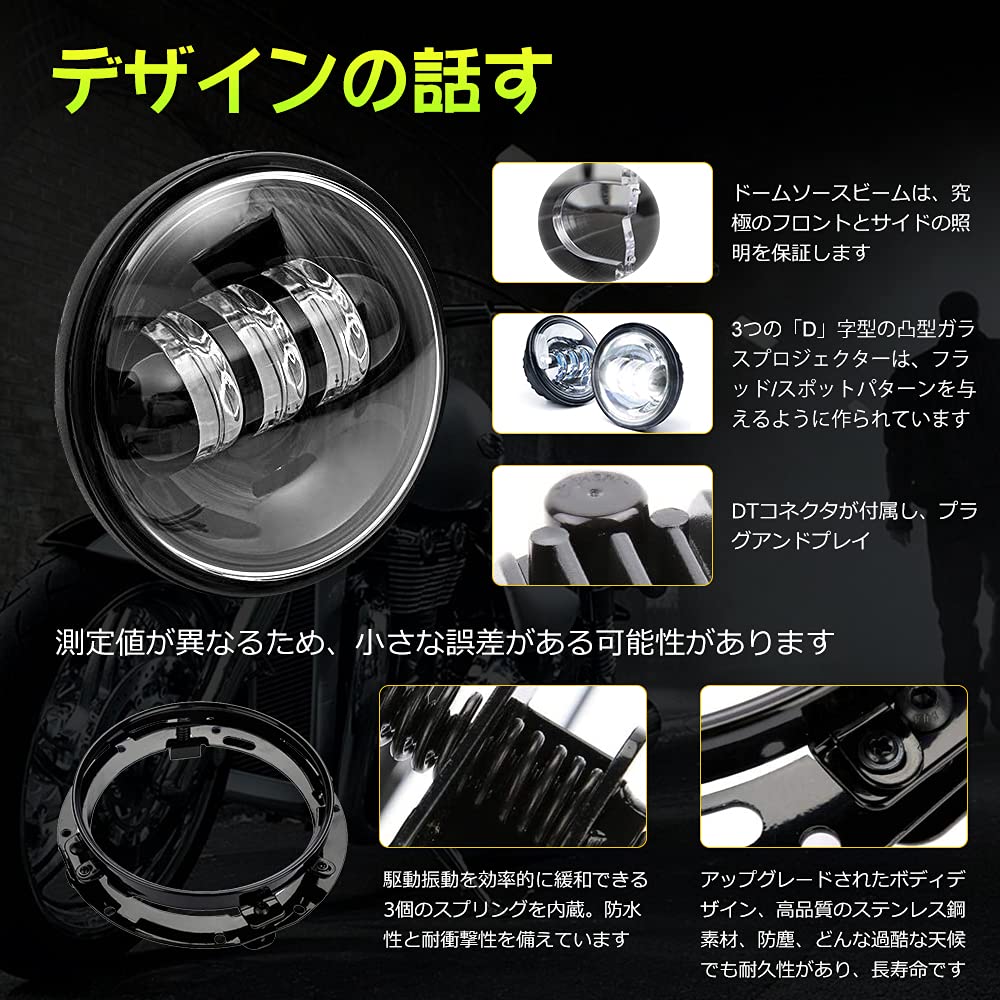 デザインの話す

ドームソースビームは、究極のフロントとサイドの照明を保証します

3つの「D」字型の凸型ガラスプロジェクターは、フラッド/スポットパターンを与えるように作られています

DTコネクタが付属し、プラグアンドプレイ

測定値が異なるため、小さな誤差がある可能性があります

駆動振動を効率的に緩和できる3個のスプリングを内蔵。防水性と耐衝撃性を備えています

アップグレードされたボディデザイン、高品質のステンレス鋼素材、防塵、どんな過酷な天候でも耐久性があり、長寿命です