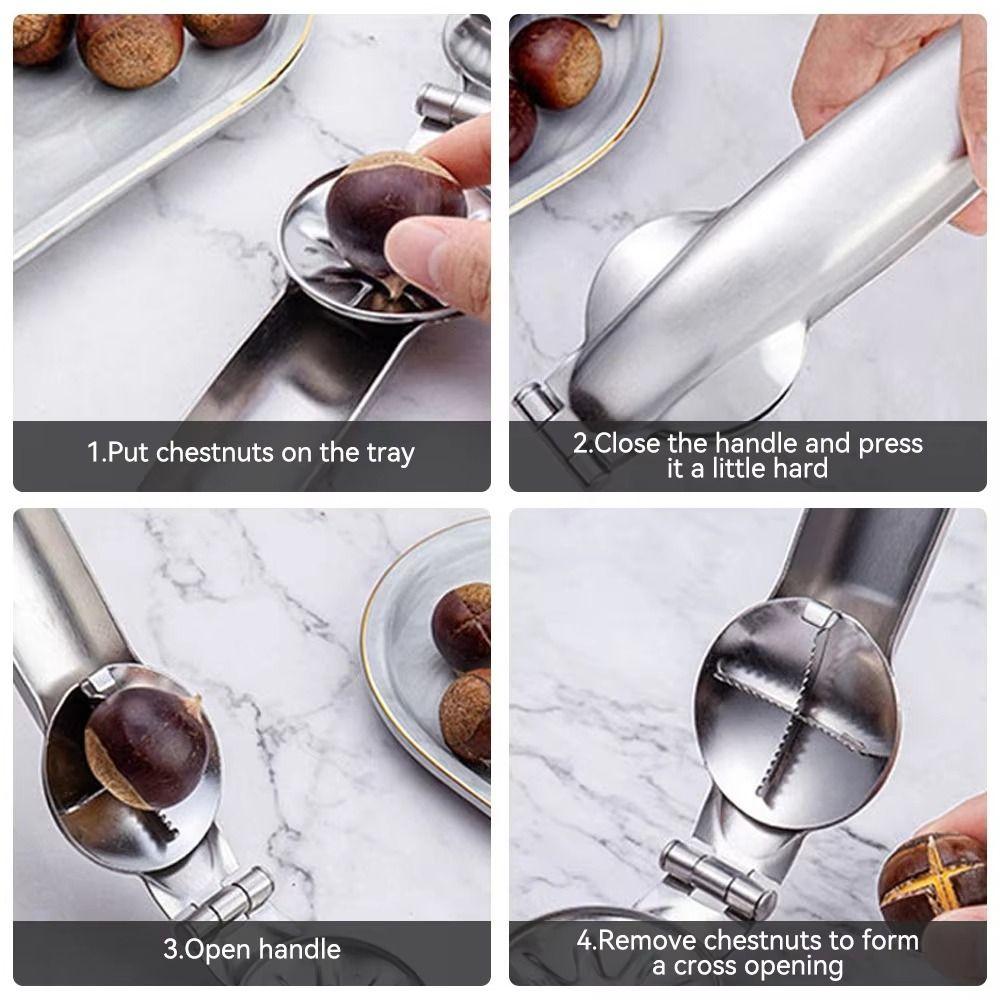 1.Put chestnuts on the tray

2.Close the handle and press it a little hard

3.Open handle

4.Remove chestnuts to form a cross opening