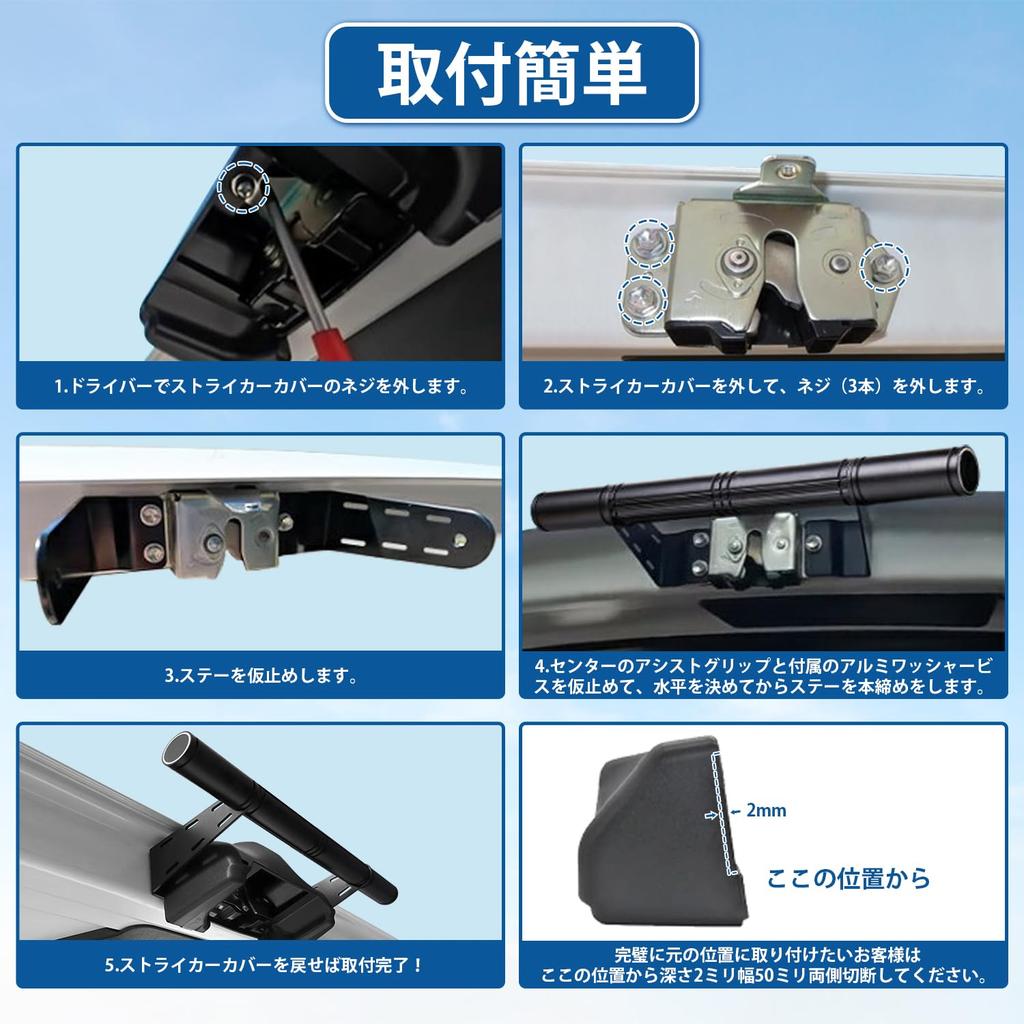 取付簡単

1.ドライバーでストライカーカバーのネジを外します。

2.ストライカーカバーを外して、ネジ（3本）を外します。

3.ステーを仮止めします。

4.センターのアシストグリップと付属のアルミワッシャービスを仮止めて、水平を決めてからステーを本締めをします。

5.ストライカーカバーを戻せば取付完了！

2mm

ここの位置から

完璧に元の位置に取り付けたいお客様は
ここの位置から深さ2ミリ幅50ミリ両側切断してください。