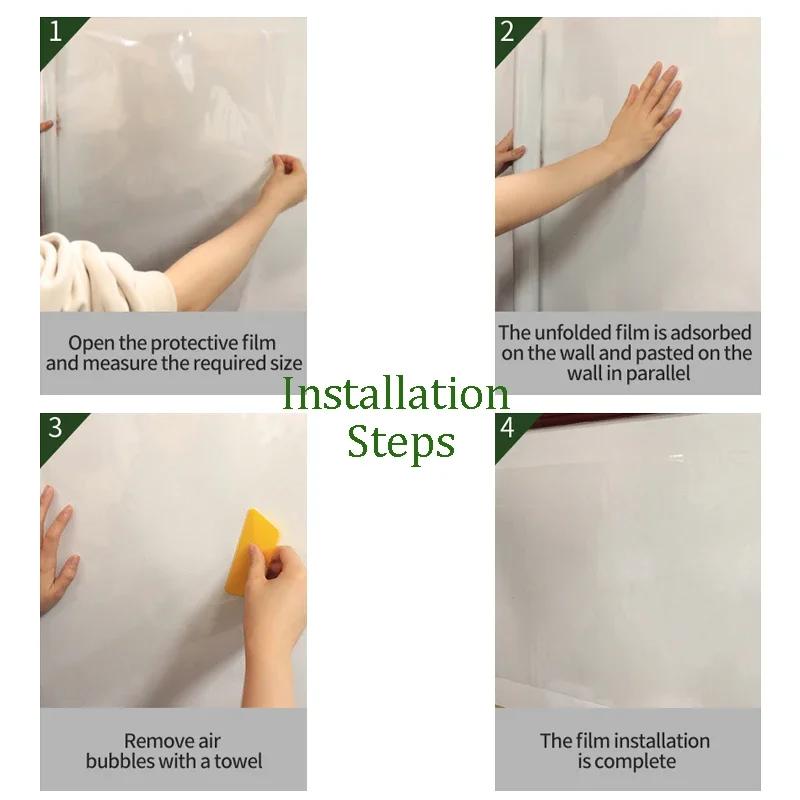 1

Open the protective film and measure the required size

2

The unfolded film is adsorbed on the wall and pasted on the wall in parallel

Installation Steps

3

Remove air bubbles with a towel

4

The film installation is complete