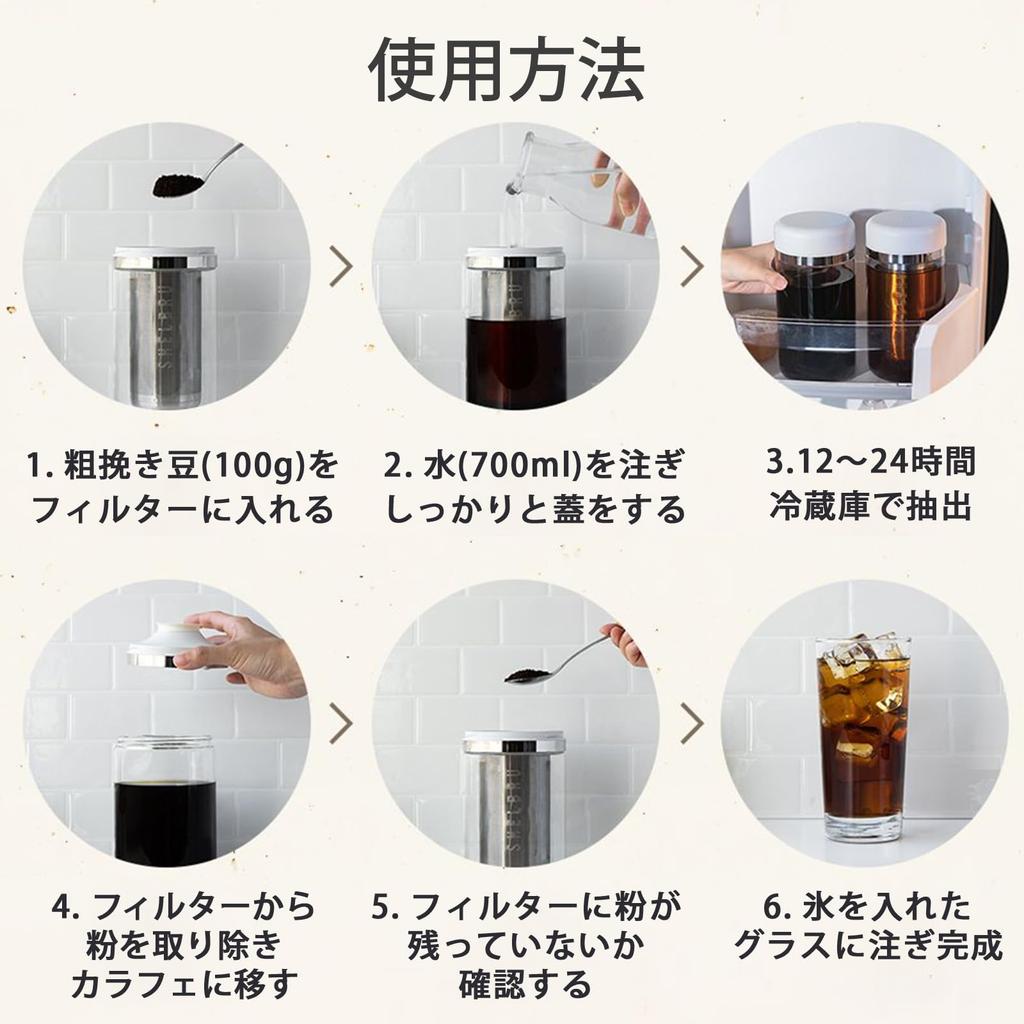 使用方法

1. 粗挽き豆(100g)をフィルターに入れる

2. 水(700ml)を注ぎしっかりと蓋をする

3.12～24時間冷蔵庫で抽出

4. フィルターから粉を取り除きカラフェに移す

5. フィルターに粉が残っていないか確認する

6. 氷を入れたグラスに注ぎ完成