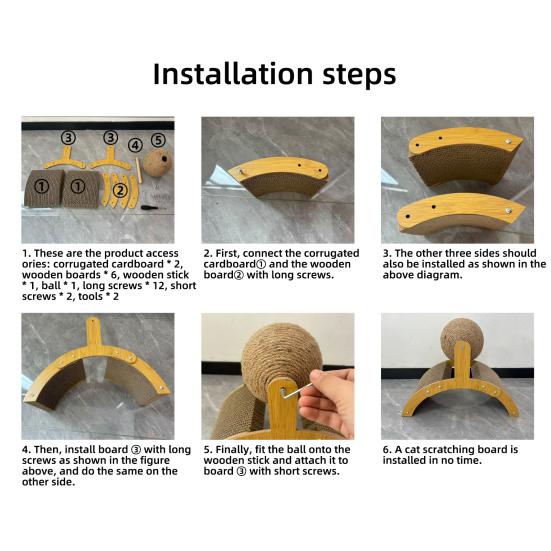 Installation steps

③ ③ ④ ⑤

① ① ②

1. These are the product access ories: corrugated cardboard * 2, wooden boards * 6, wooden stick * 1, ball * 1, long screws * 12, short screws * 2, tools * 2

2. First, connect the corrugated cardboard① and the wooden board② with long screws.

3. The other three sides should also be installed as shown in the above diagram.

4. Then, install board ③ with long screws as shown in the figure above, and do the same on the other side.

5. Finally, fit the ball onto the wooden stick and attach it to board ③ with short screws.

6. A cat scratching board is installed in no time.