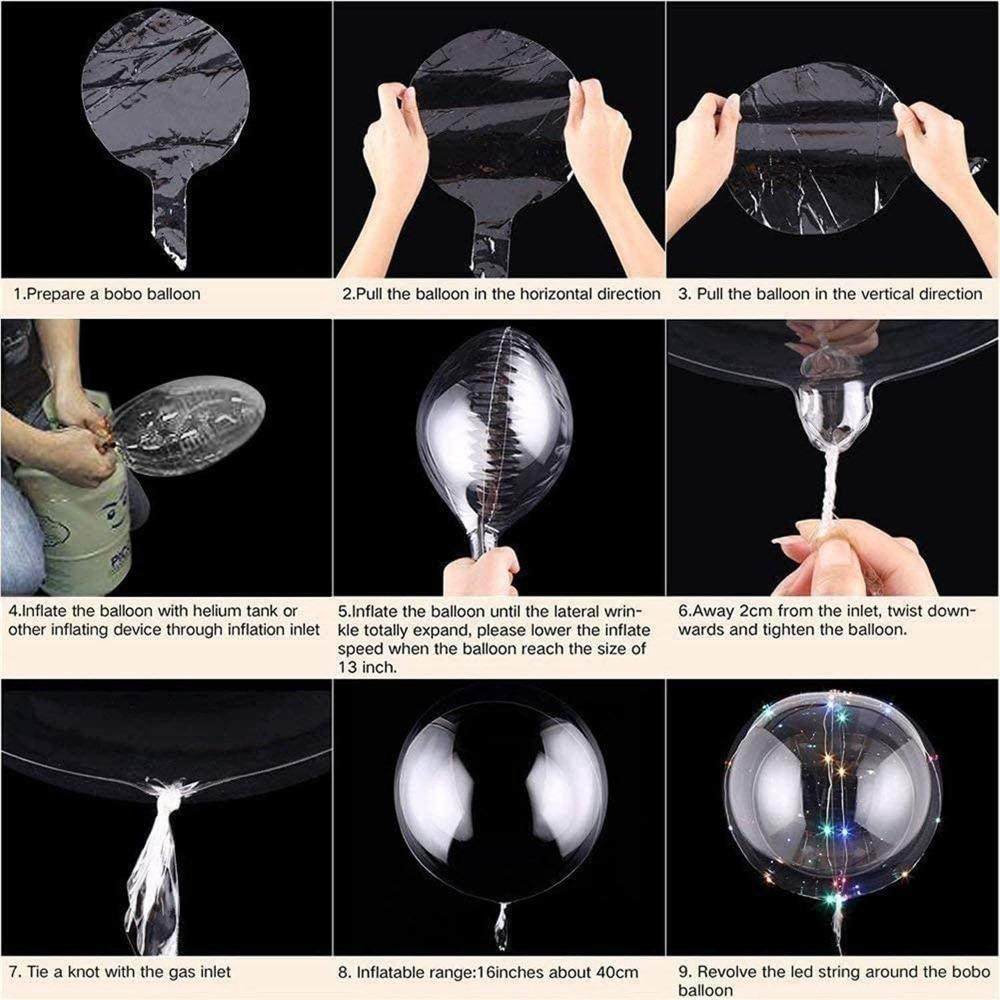 1.Prepare a bobo balloon

2.Pull the balloon in the horizontal direction

3. Pull the balloon in the vertical direction

4.Inflate the balloon with helium tank or other inflating device through inflation inlet

5.Inflate the balloon until the lateral wrinkle totally expand, please lower the inflate speed when the balloon reach the size of 13 inch.

6.Away 2cm from the inlet, twist downwards and tighten the balloon.

7. Tie a knot with the gas inlet

8. Inflatable range:16inches about 40cm

9. Revolve the led string around the bobo balloon