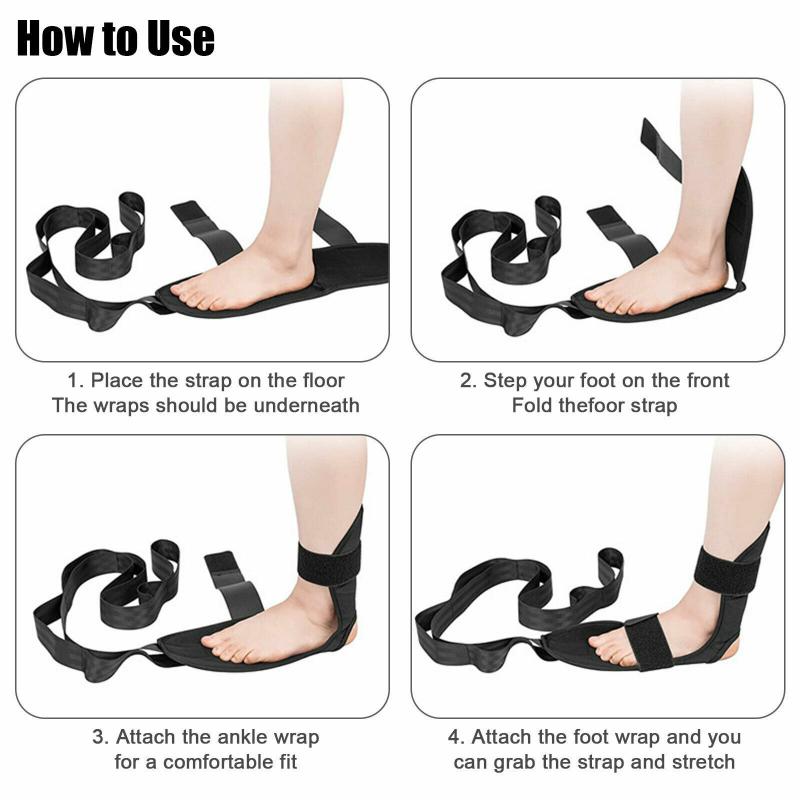 How to Use

1. Place the strap on the floor
The wraps should be underneath

2. Step your foot on the front
Fold thefoor strap

3. Attach the ankle wrap
for a comfortable fit

4. Attach the foot wrap and you
can grab the strap and stretch