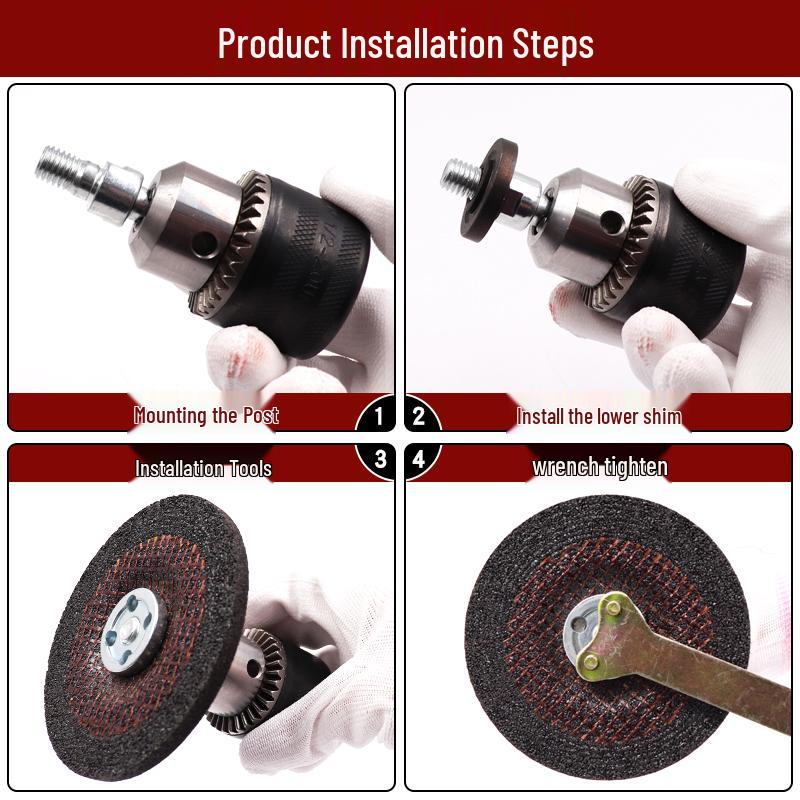 Product Installation Steps

Mounting the Post

1

2

Install the lower shim

Installation Tools

3

4

wrench tighten