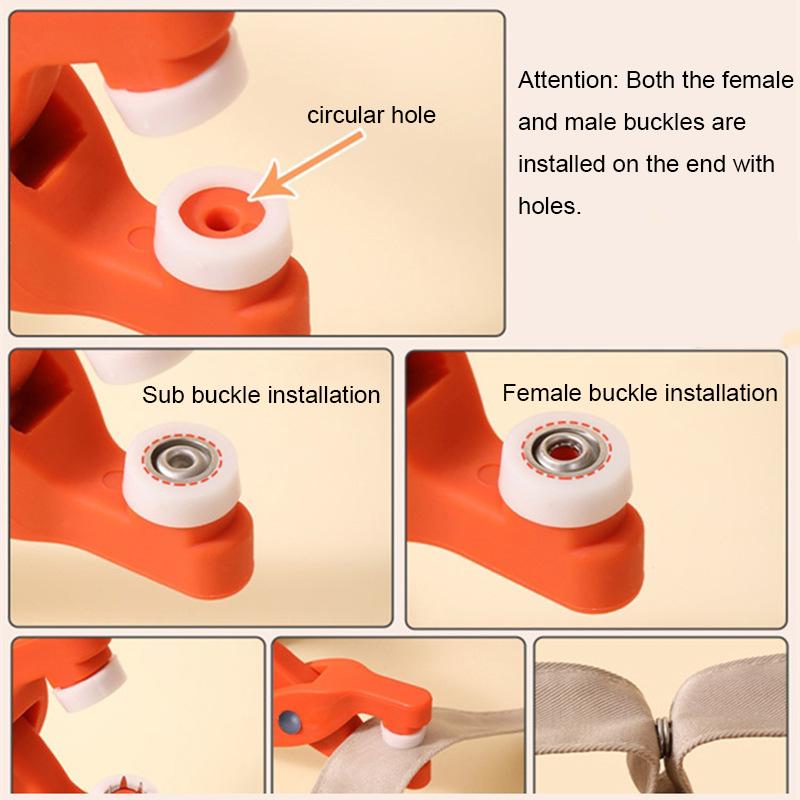 circular hole

Attention: Both the female and male buckles are installed on the end with holes.

Sub buckle installation

Female buckle installation