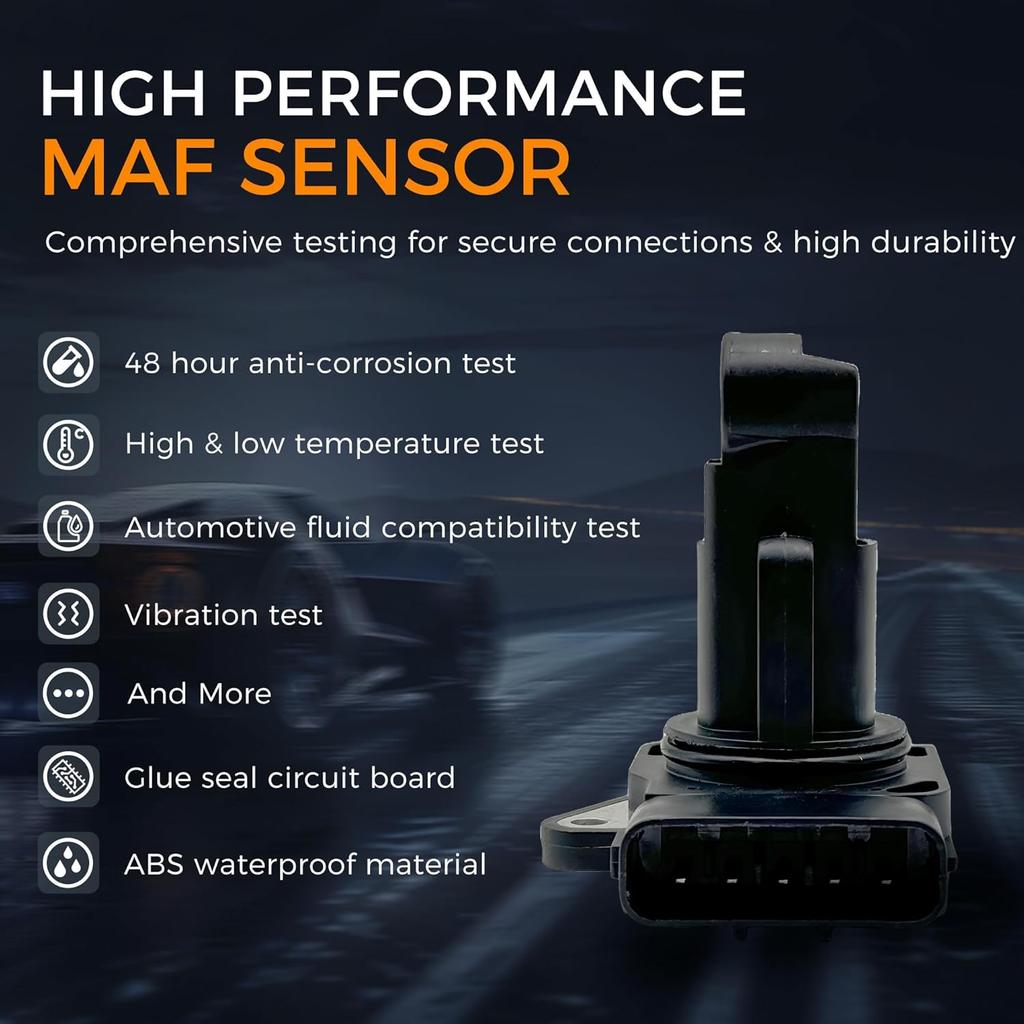 HIGH PERFORMANCE
MAF SENSOR

Comprehensive testing for secure connections & high durability

48 hour anti-corrosion test

High & low temperature test

Automotive fluid compatibility test

Vibration test

And More

Glue seal circuit board

ABS waterproof material