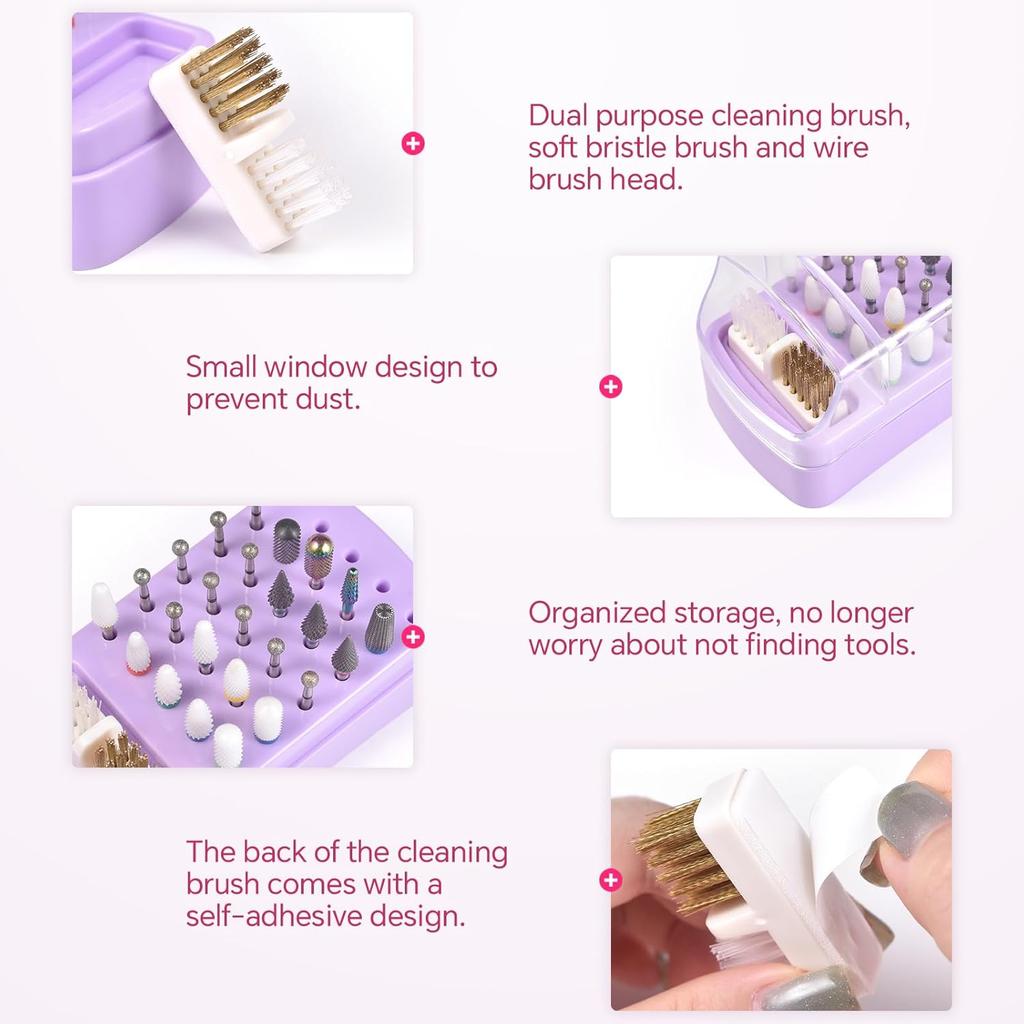 Dual purpose cleaning brush, soft bristle brush and wire brush head.

Small window design to prevent dust.

Organized storage, no longer worry about not finding tools.

The back of the cleaning brush comes with a self-adhesive design.