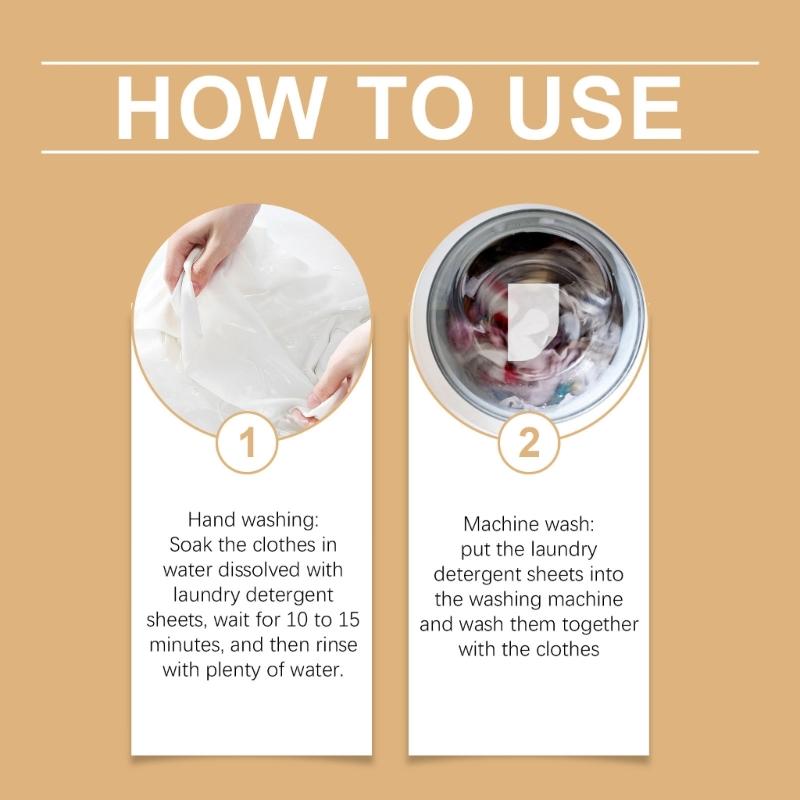 HOW TO USE

1

Hand washing:
Soak the clothes in water dissolved with laundry detergent sheets, wait for 10 to 15 minutes, and then rinse with plenty of water.

2

Machine wash:
put the laundry detergent sheets into the washing machine and wash them together with the clothes