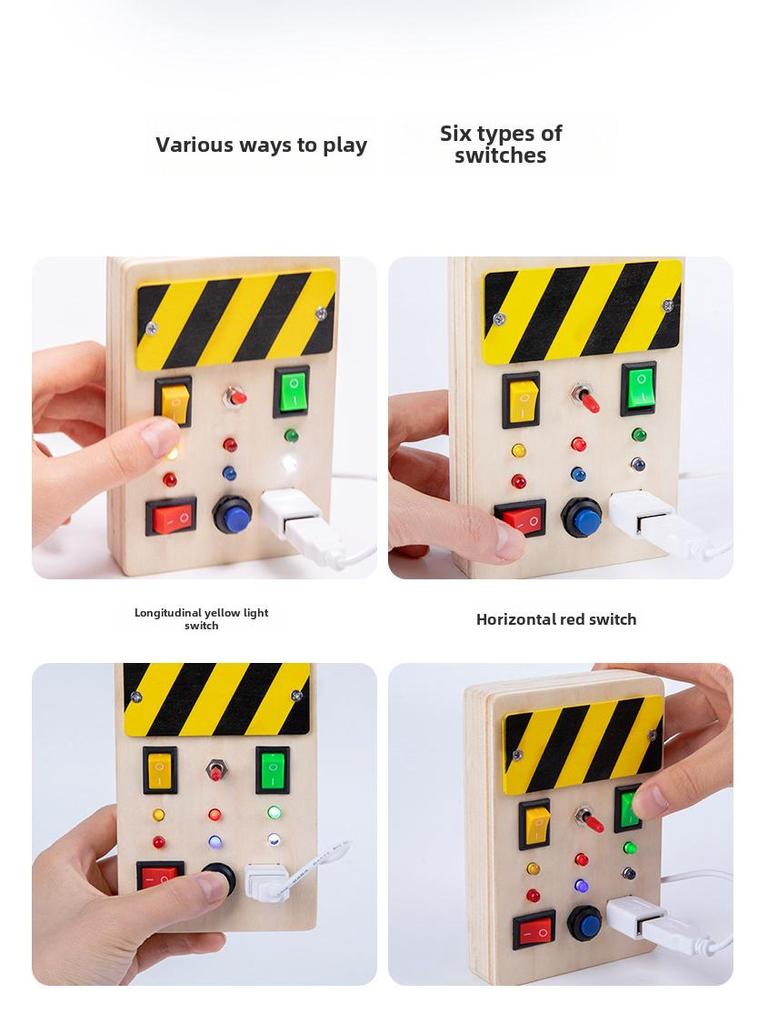 Various ways to play

Six types of switches

Longitudinal yellow light switch

Horizontal red switch