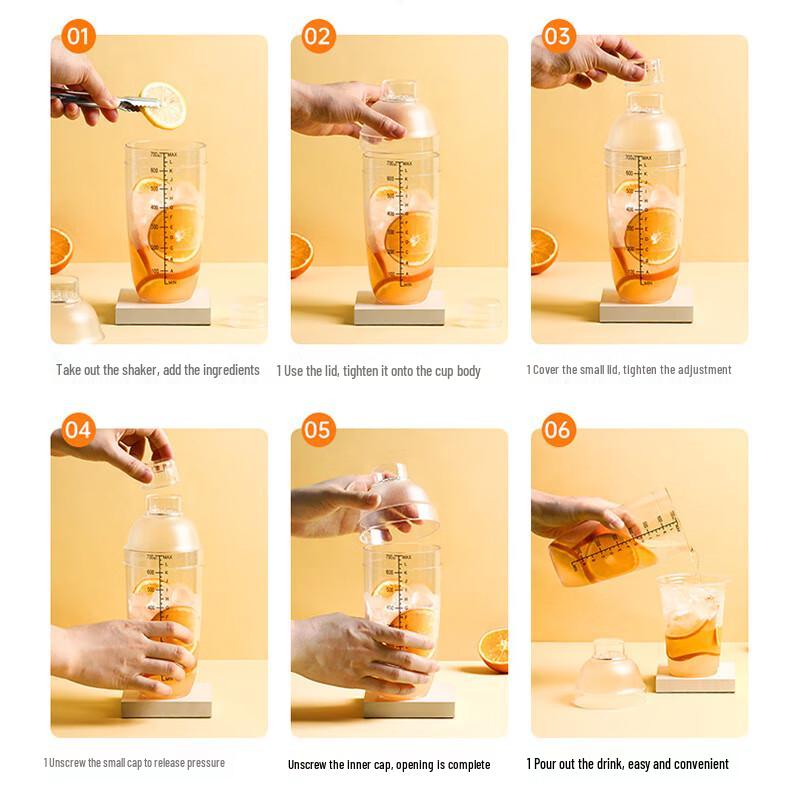 01

Take out the shaker, add the ingredients

02

1 Use the lid, tighten it onto the cup body

03

1 Cover the small lid, tighten the adjustment

04

1 Unscrew the small cap to release pressure

05

Unscrew the inner cap, opening is complete

06

1 Pour out the drink, easy and convenient