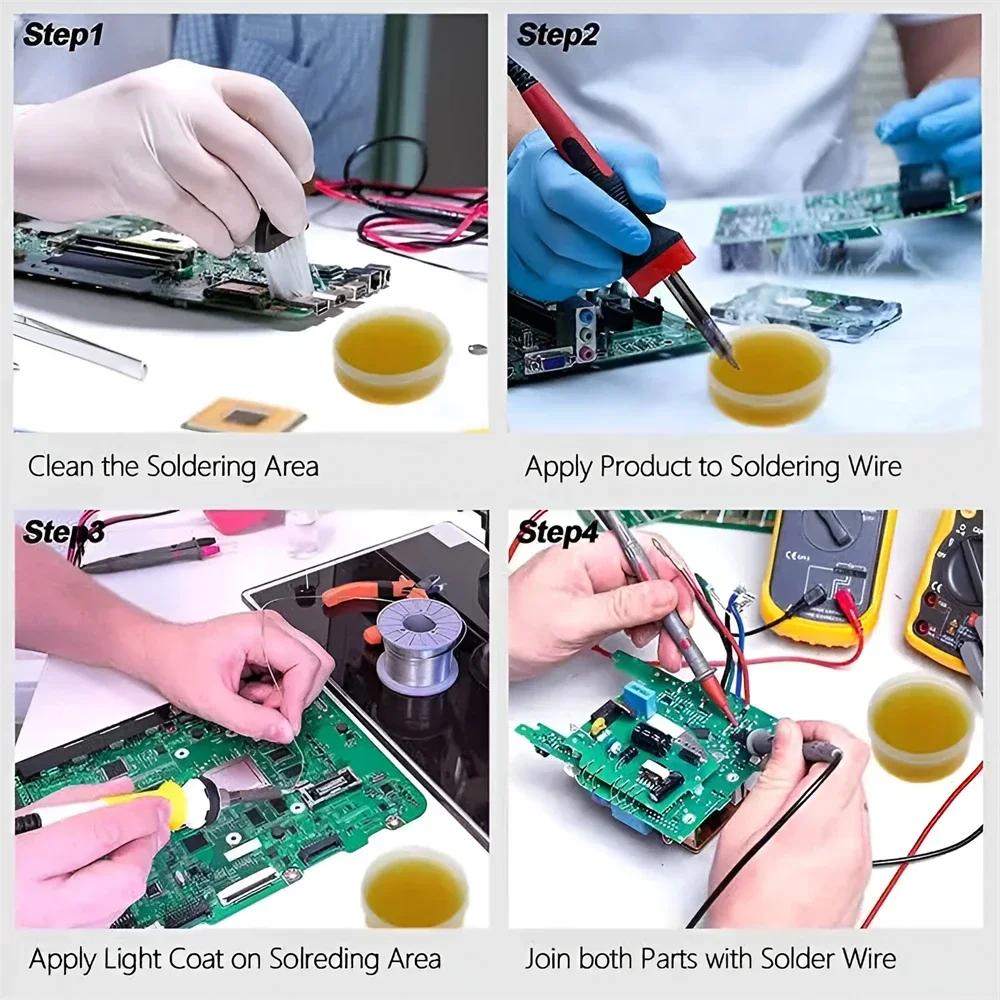 Step1

Clean the Soldering Area

Step2

Apply Product to Soldering Wire

Step3

Apply Light Coat on Solreding Area

Step4

Join both Parts with Solder Wire