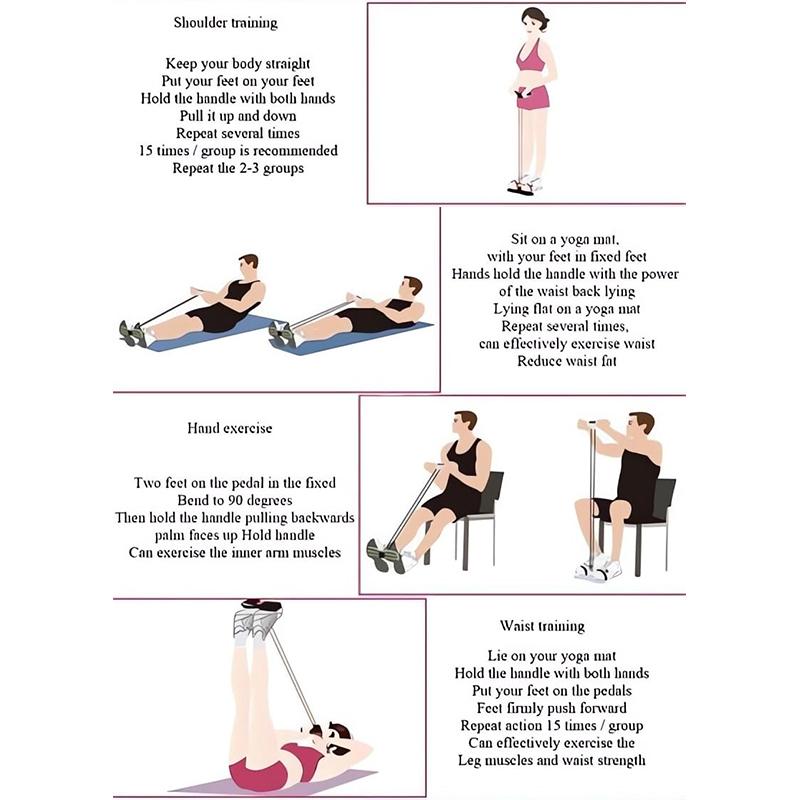 Shoulder training

Keep your body straight
Put your feet on your feet
Hold the handle with both hands
Pull it up and down
Repeat several times
15 times / group is recommended
Repeat the 2-3 groups

Sit on a yoga mat,
with your feet in fixed feet
Hands hold the handle with the power
of the waist back lying
Lying flat on a yoga mat
Repeat several times,
can effectively exercise waist
Reduce waist fat

Hand exercise

Two feet on the pedal in the fixed
Bend to 90 degrees
Then hold the handle pulling backwards
palm faces up Hold handle
Can exercise the inner arm muscles

Waist training

Lie on your yoga mat
Hold the handle with both hands
Put your feet on the pedals
Feet firmly push forward
Repeat action 15 times / group
Can effectively exercise the
Leg muscles and waist strength