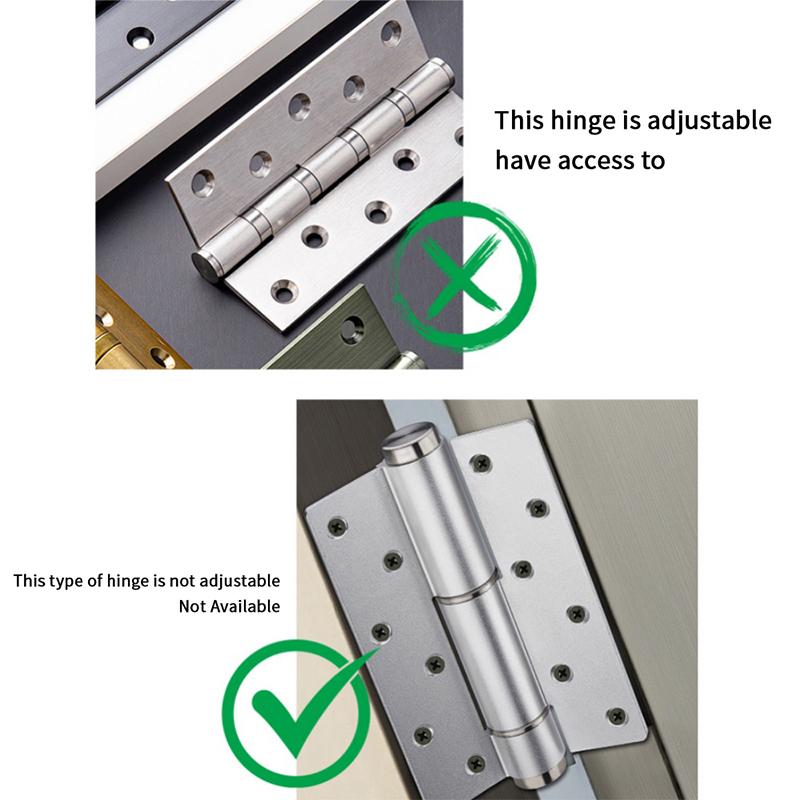 This hinge is adjustable have access to

This type of hinge is not adjustable
Not Available