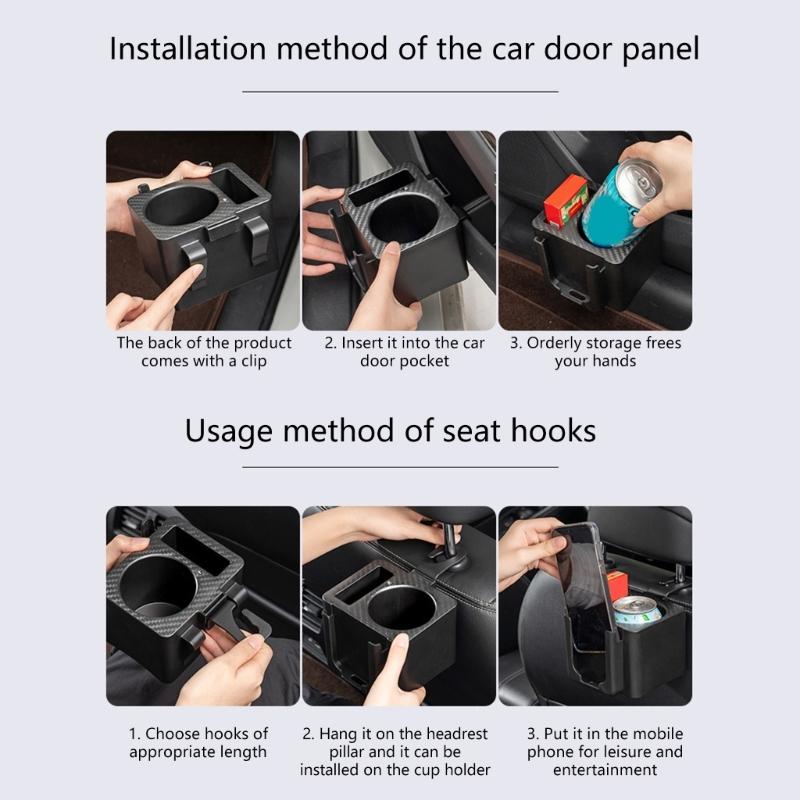 Installation method of the car door panel

The back of the product comes with a clip

2. Insert it into the car door pocket

3. Orderly storage frees your hands

Usage method of seat hooks

1. Choose hooks of appropriate length

2. Hang it on the headrest pillar and it can be installed on the cup holder

3. Put it in the mobile phone for leisure and entertainment