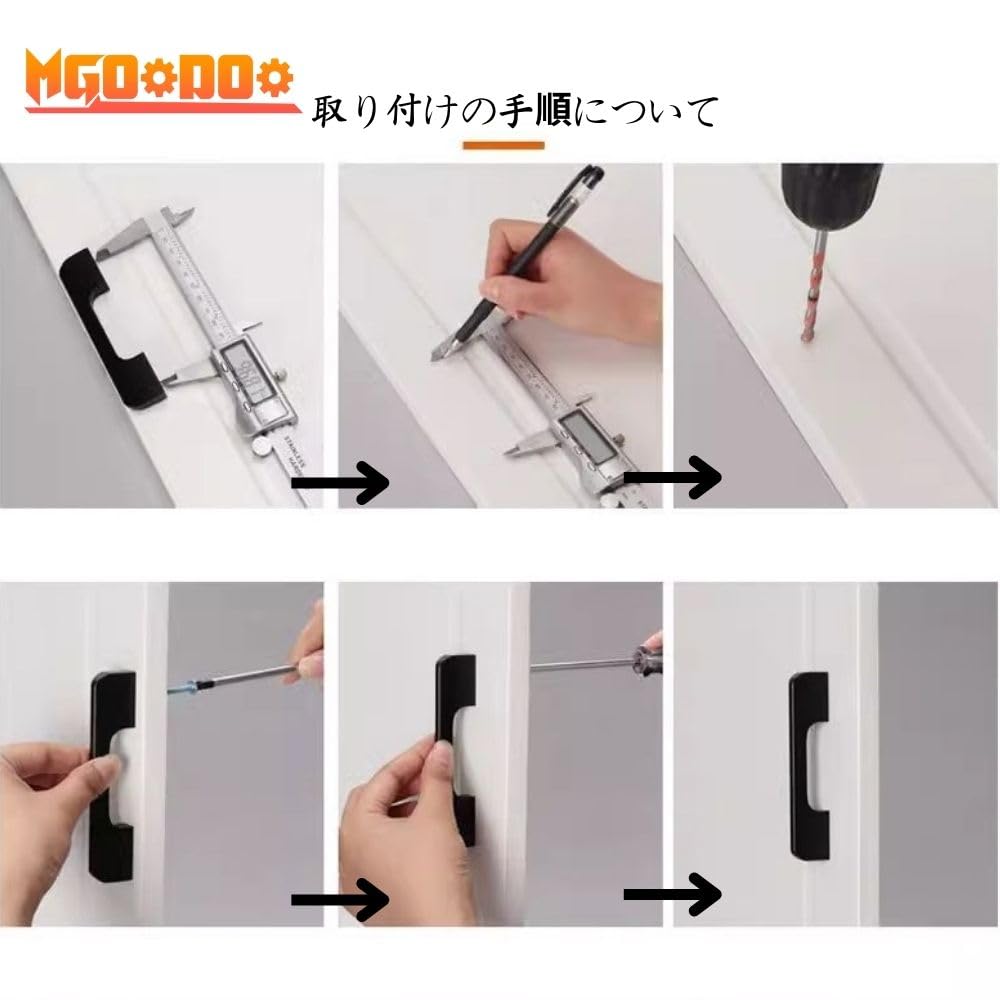 MGOODOO
取り付けの手順について