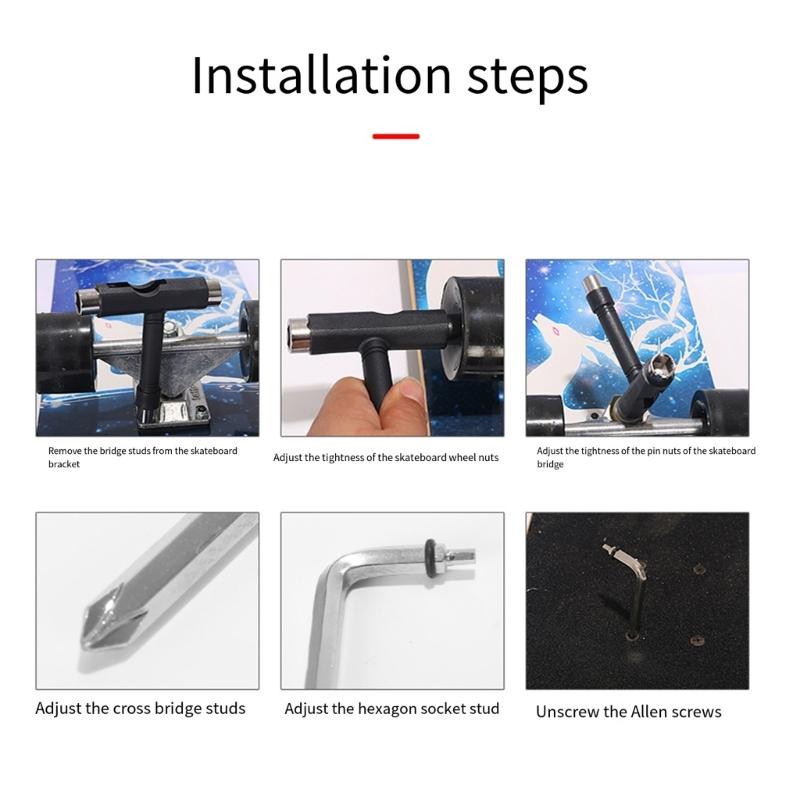 Installation steps

Remove the bridge studs from the skateboard bracket

Adjust the tightness of the skateboard wheel nuts

Adjust the tightness of the pin nuts of the skateboard bridge

Adjust the cross bridge studs

Adjust the hexagon socket stud

Unscrew the Allen screws